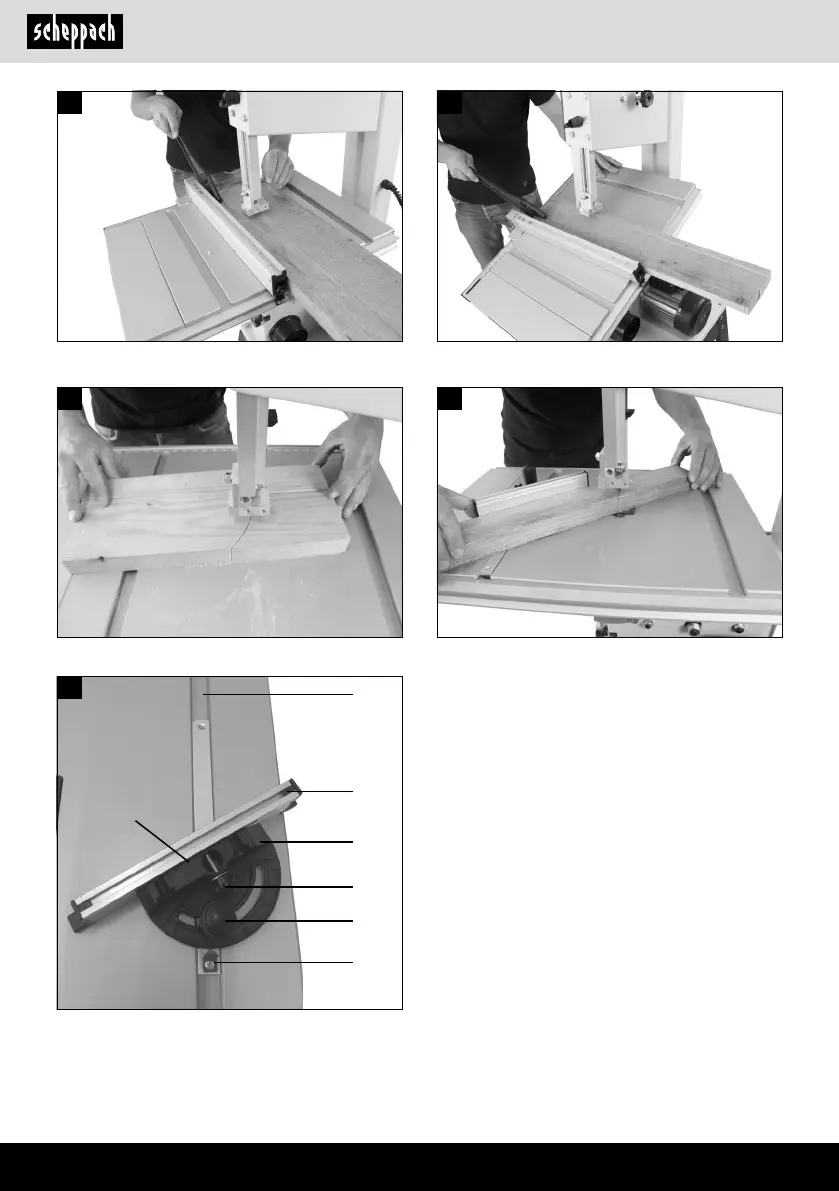 scheppach