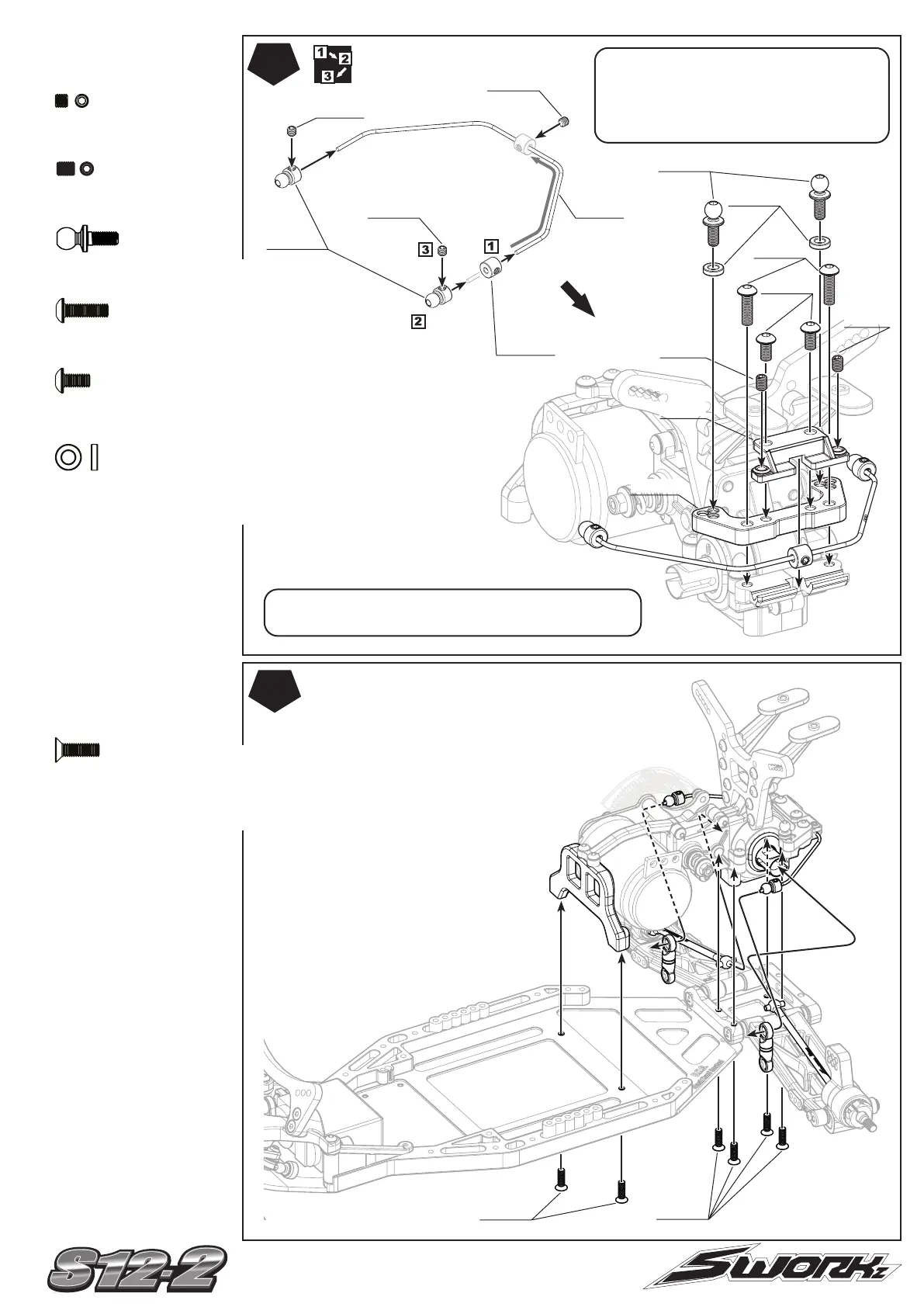 1 2
3

3
1
2

S12-2

SWORKz