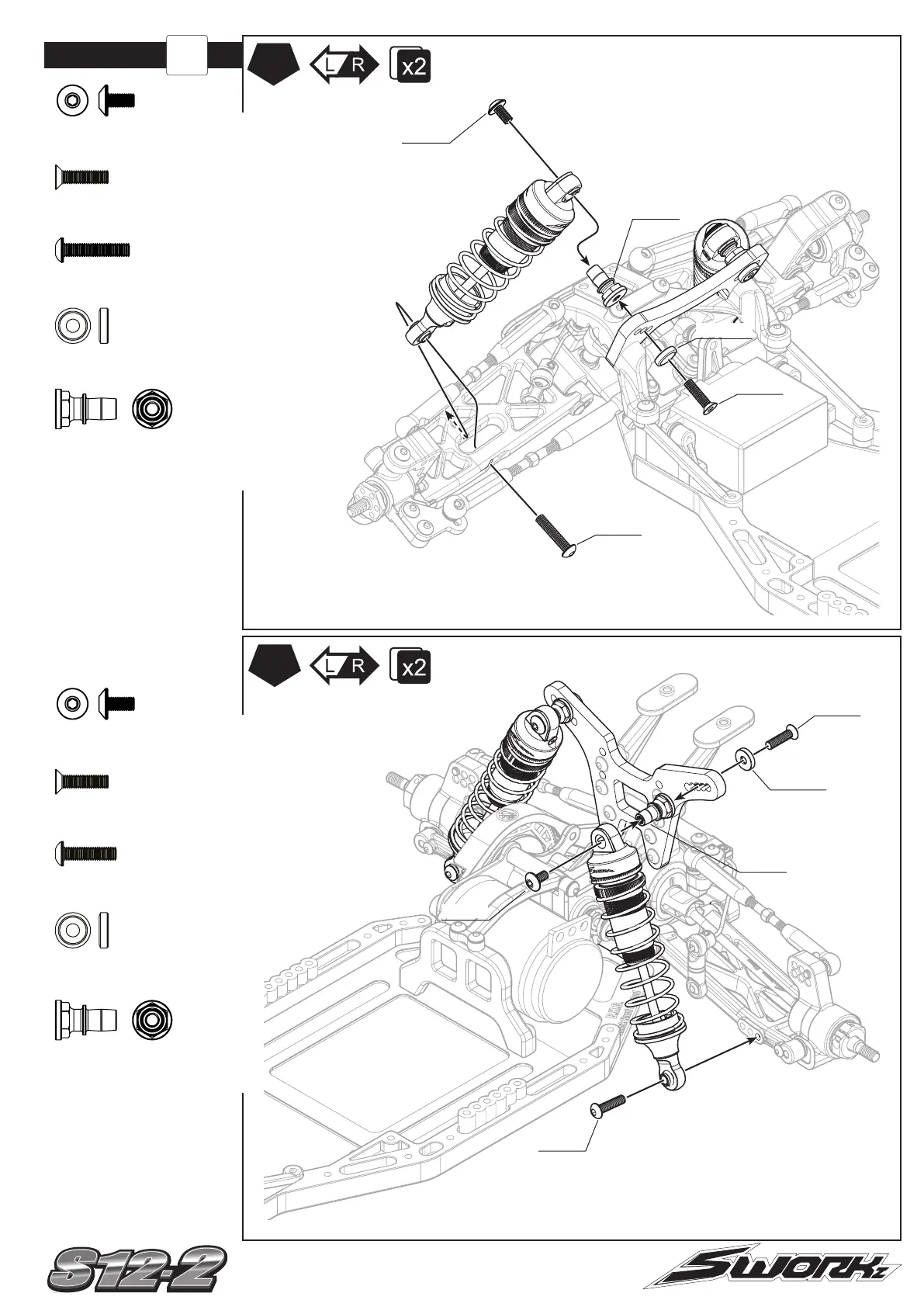 L R x2

L R x2

S12-2

SWORKz