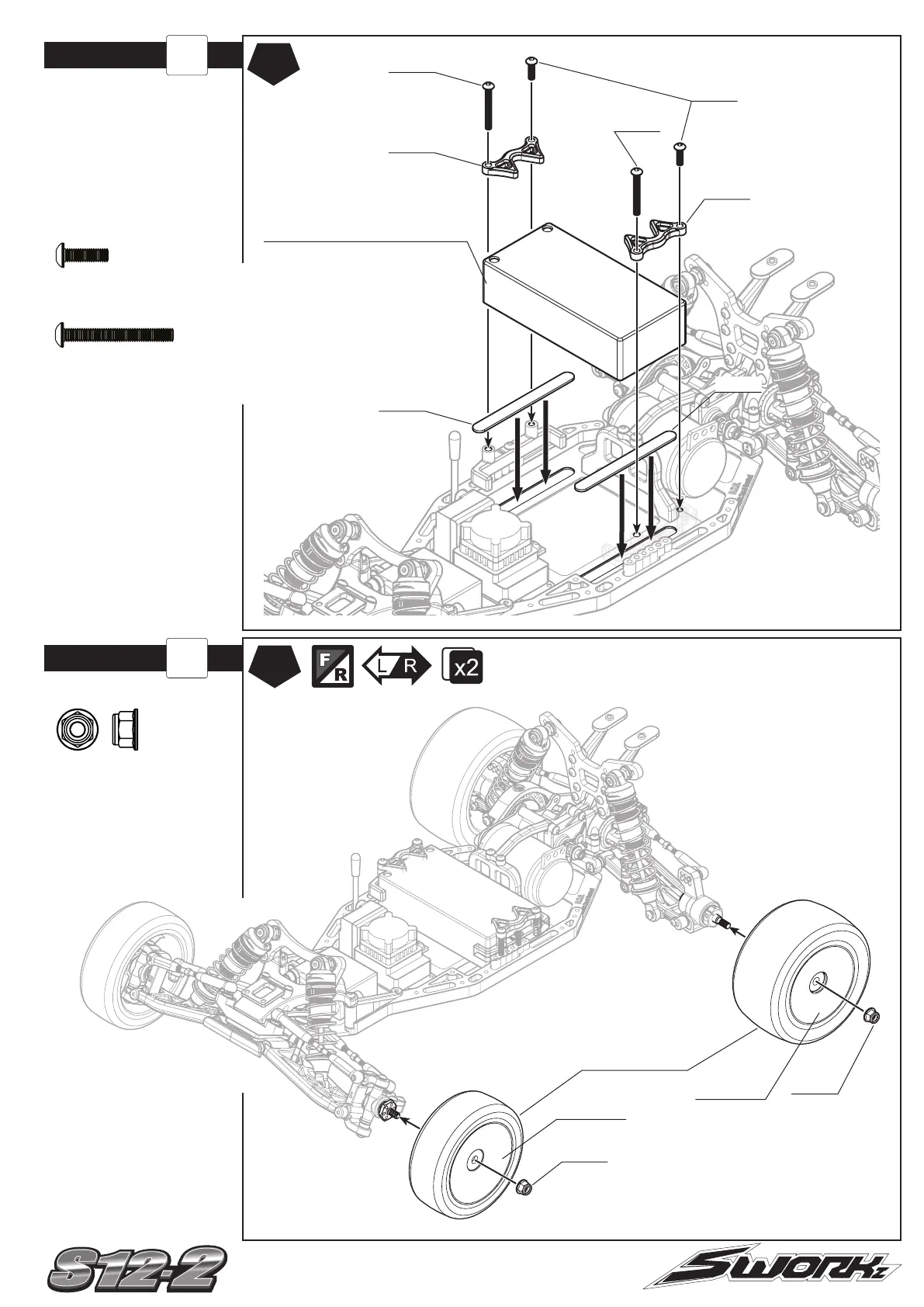 F
R
L
R
x2

S12-2

SWORKz