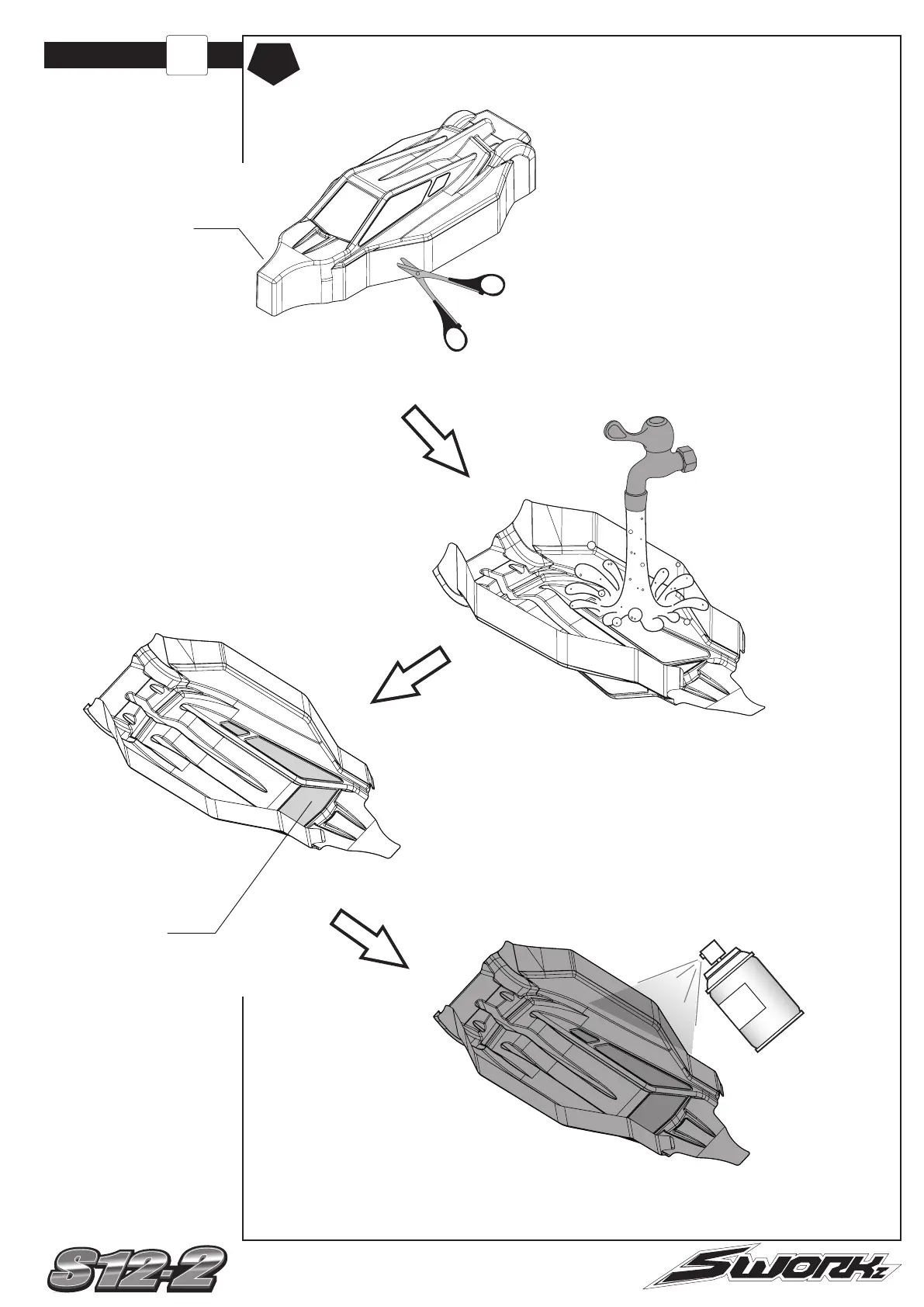 S12-2

SWORKz