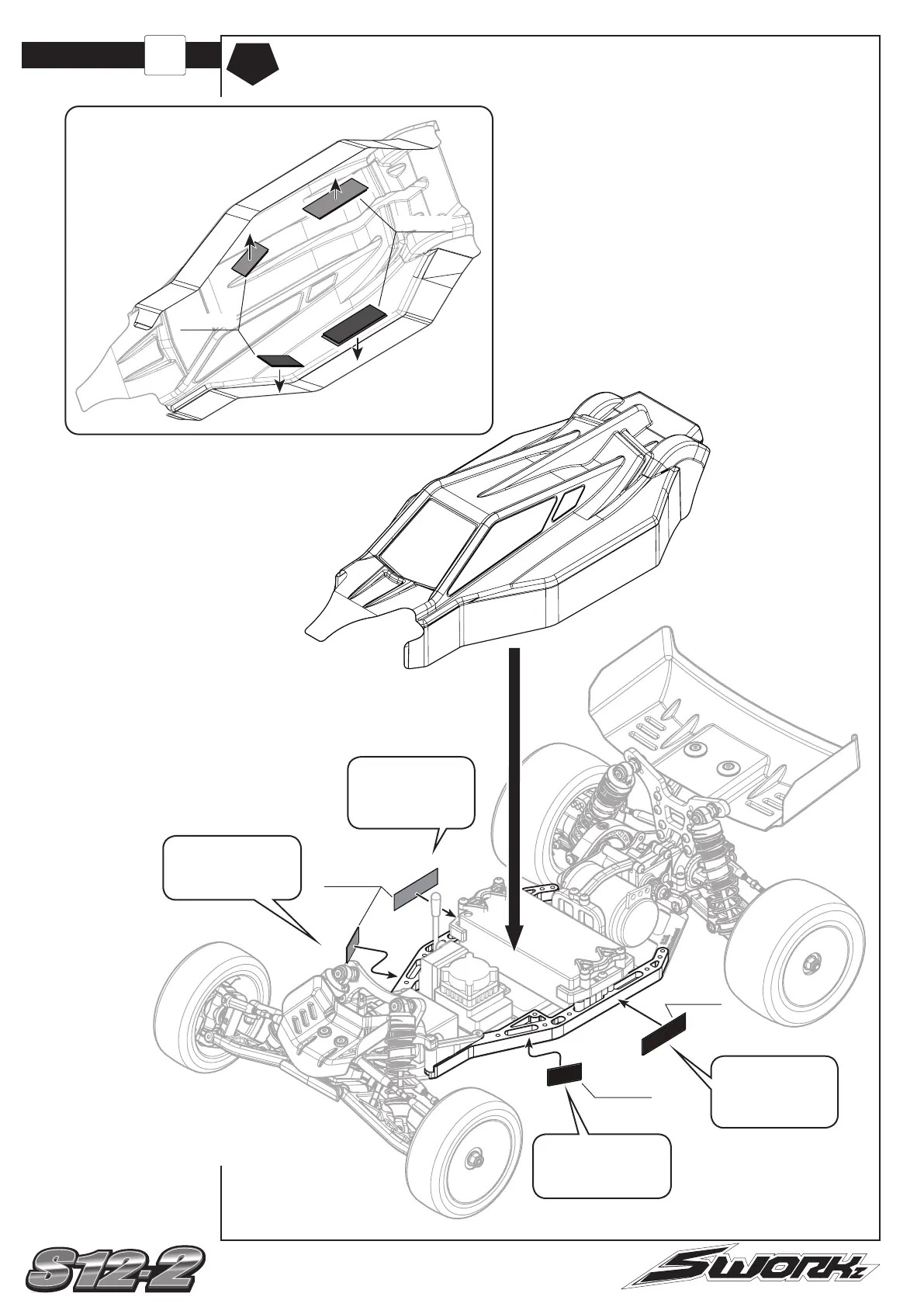 S12-2

SWORKz