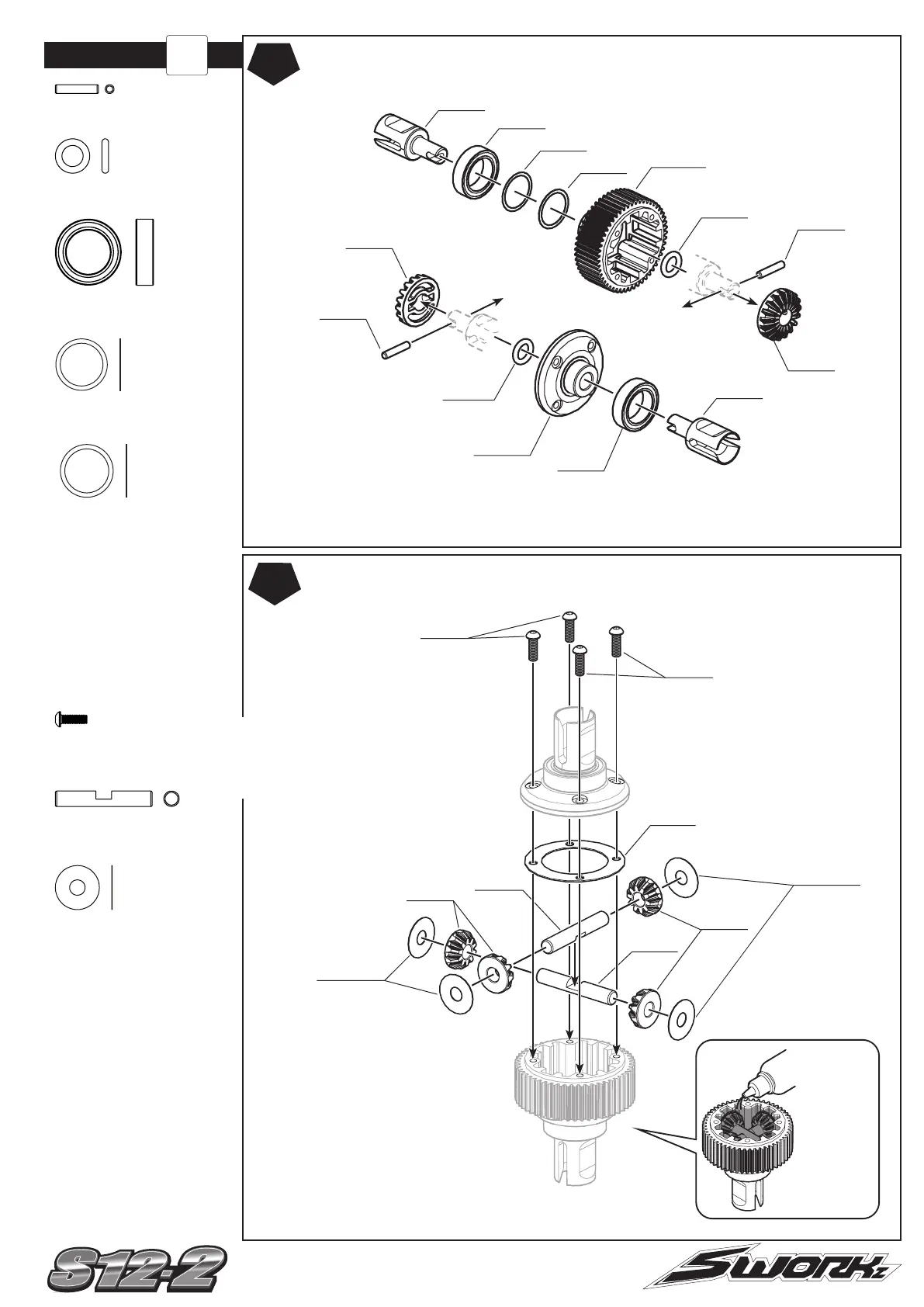 S12-2

SWORKz