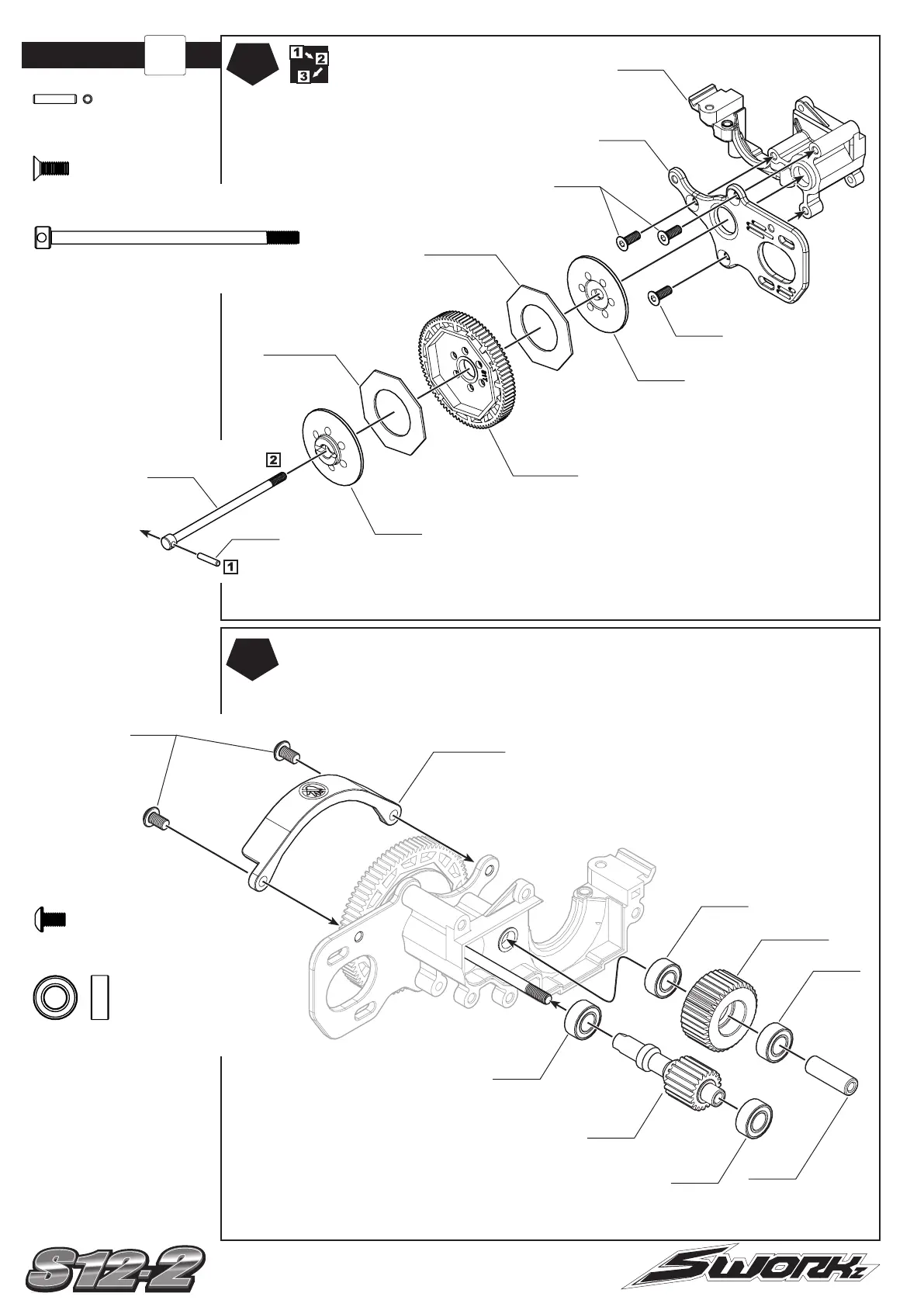 1 2
3

2

1

S12-2

SWORKz