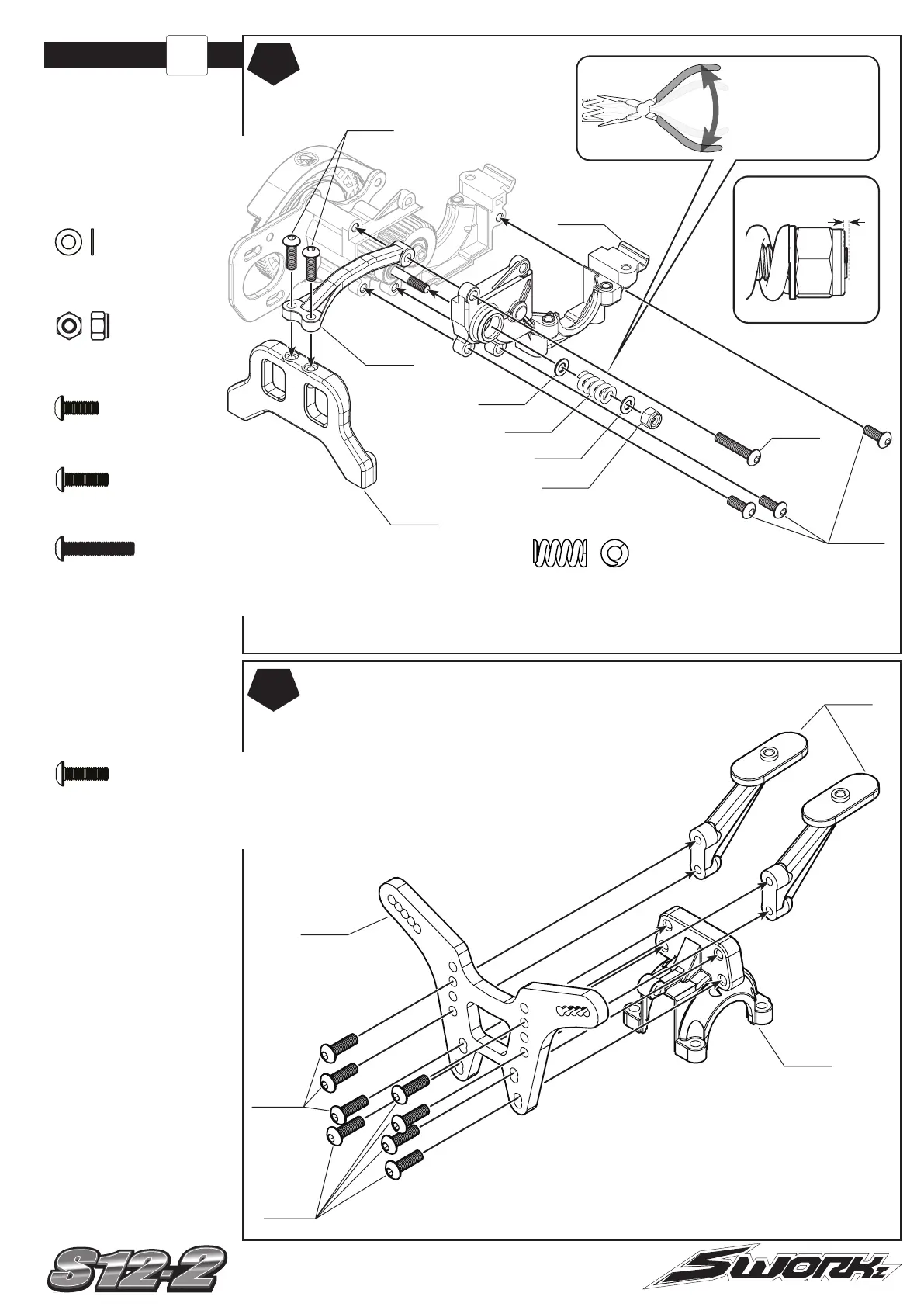 S12-2

SWORKz