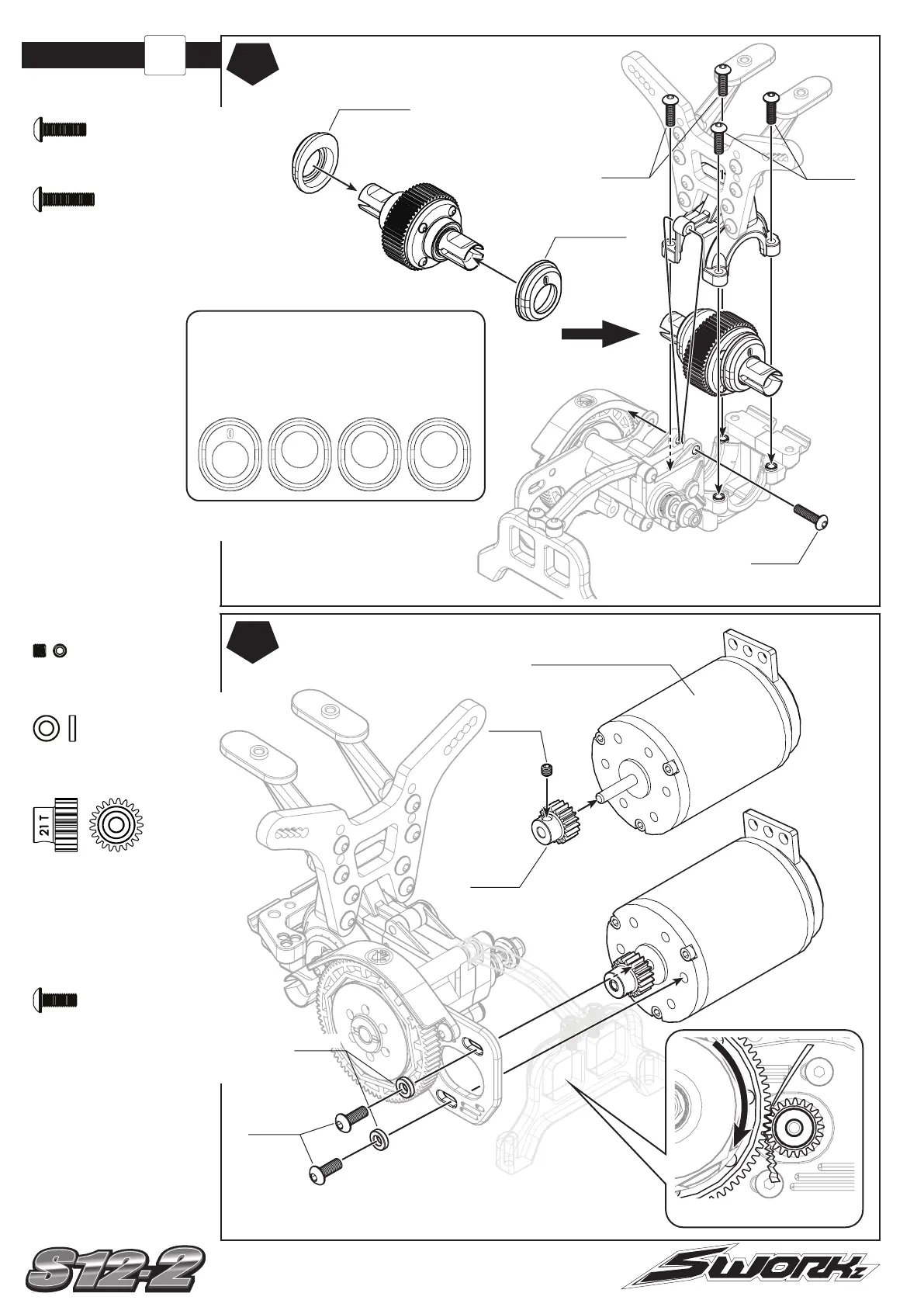 21T

S12-2

SWORKz