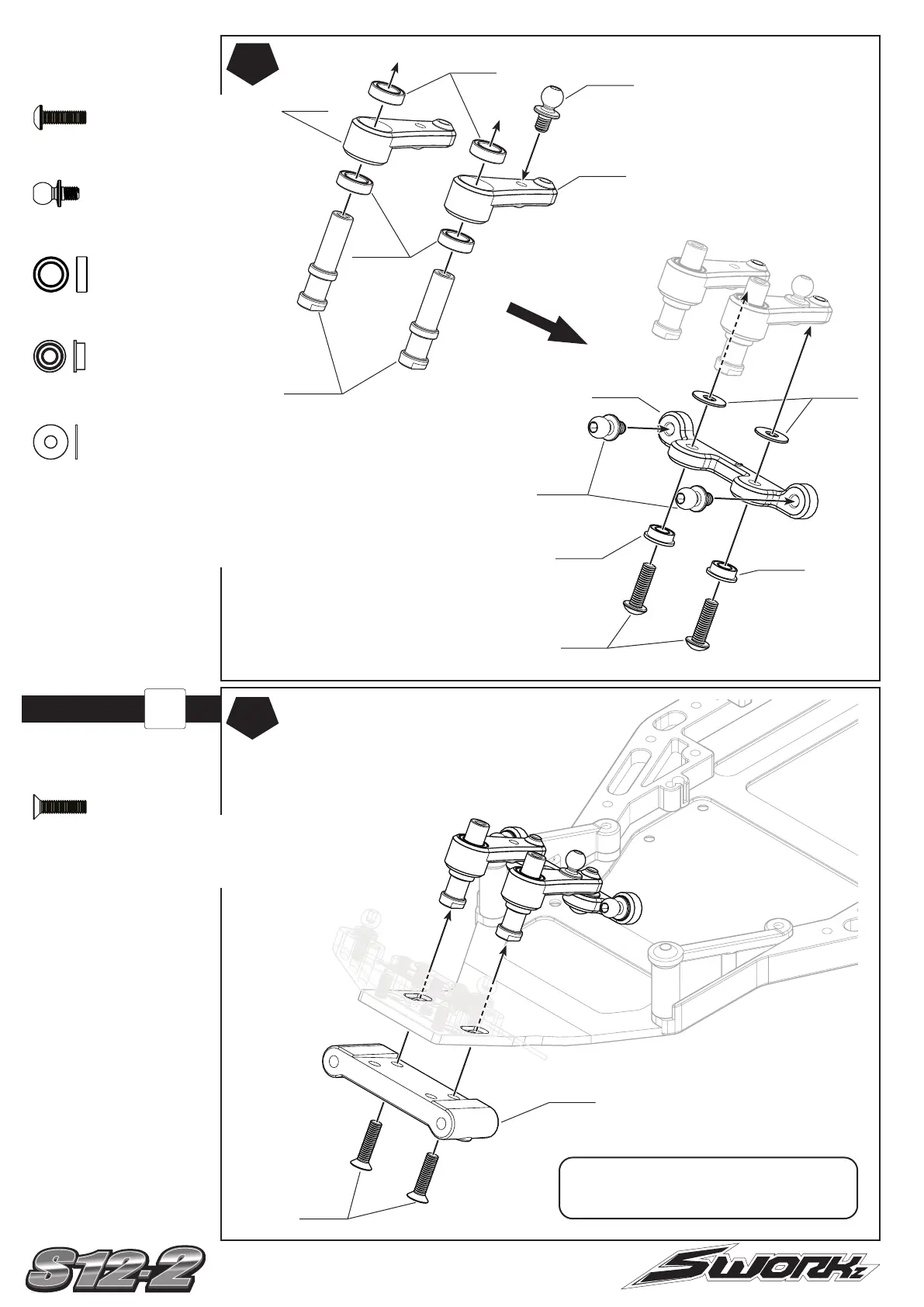 S12-2

SWORKz