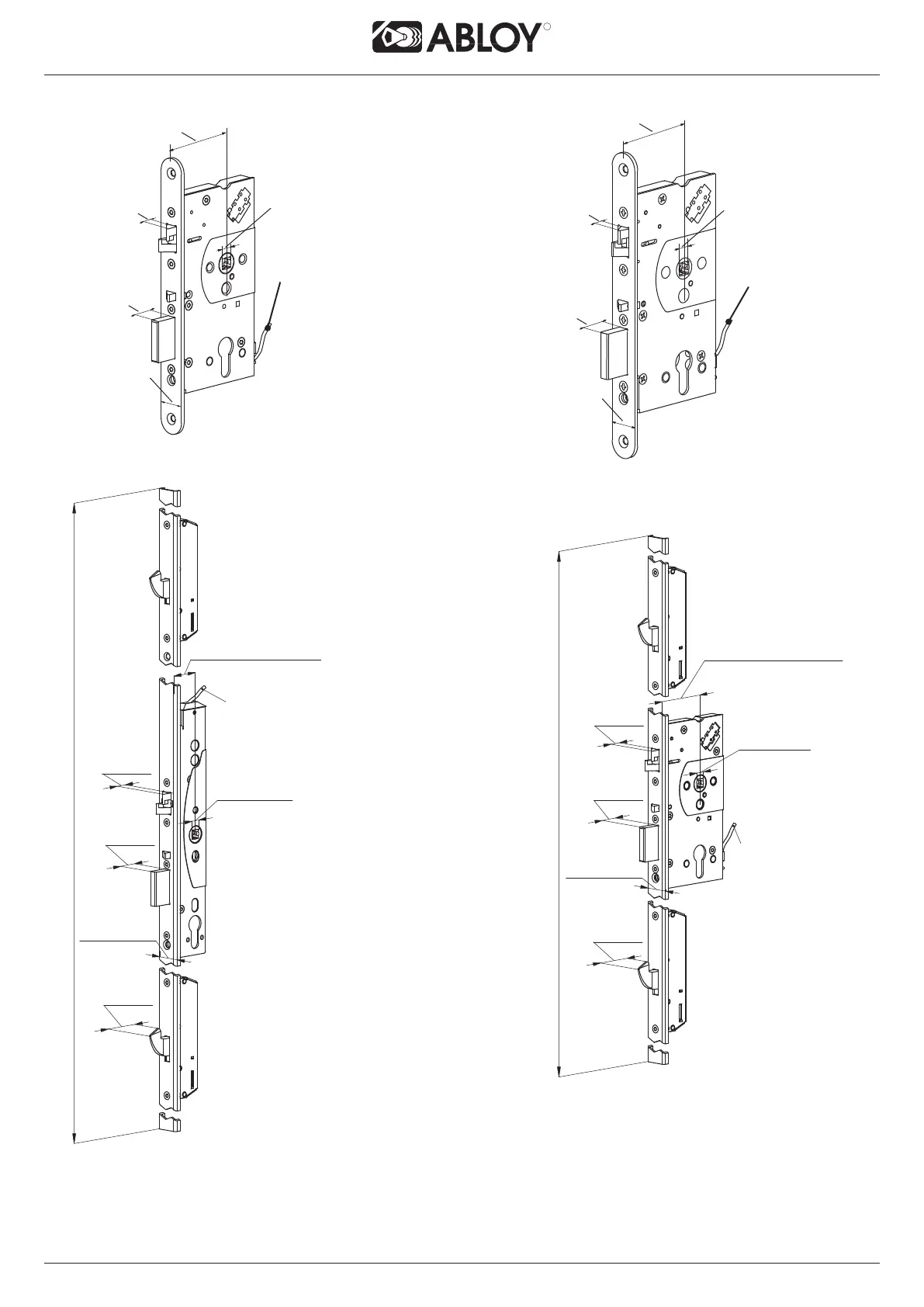 ABLOY