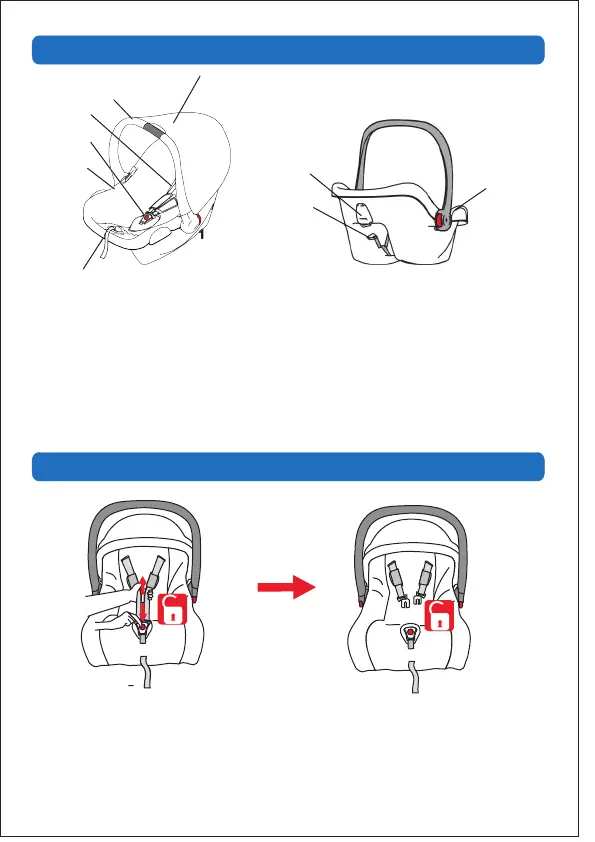 1