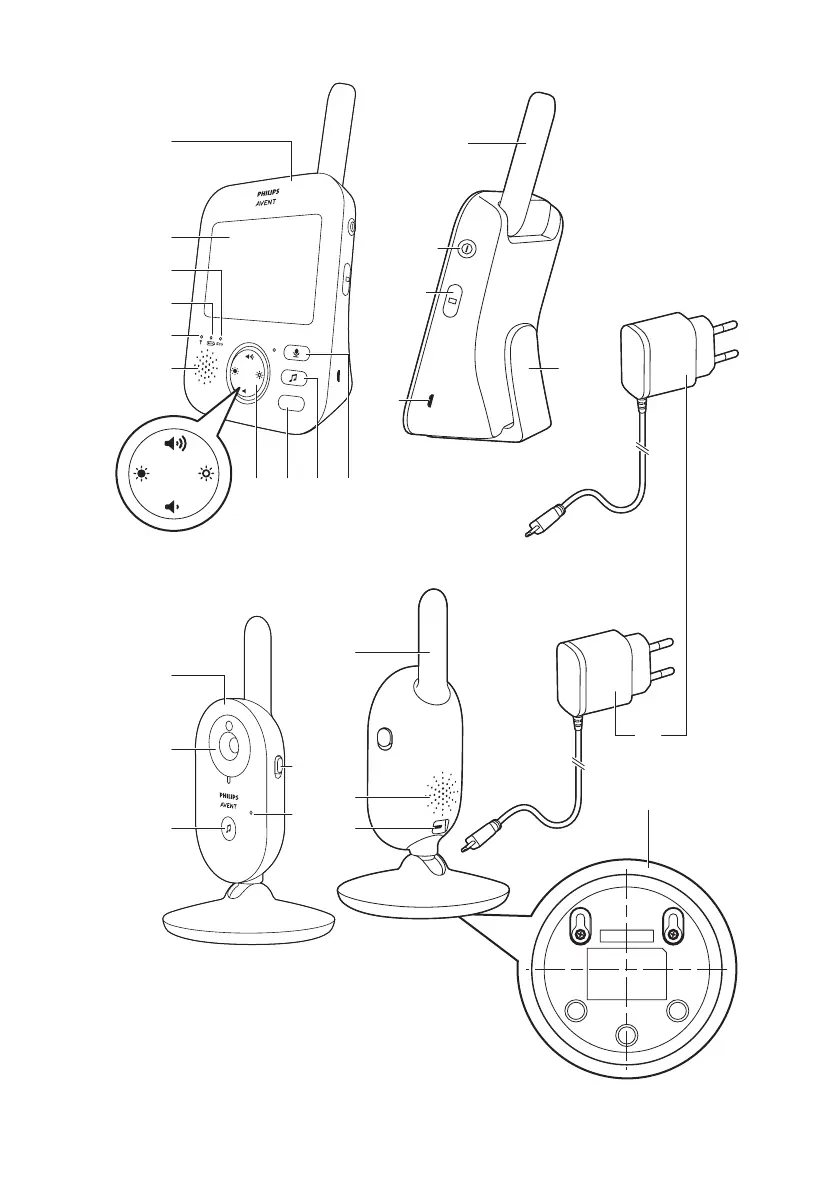 PHILIPS
AVENT

PHILIPS
AVENT