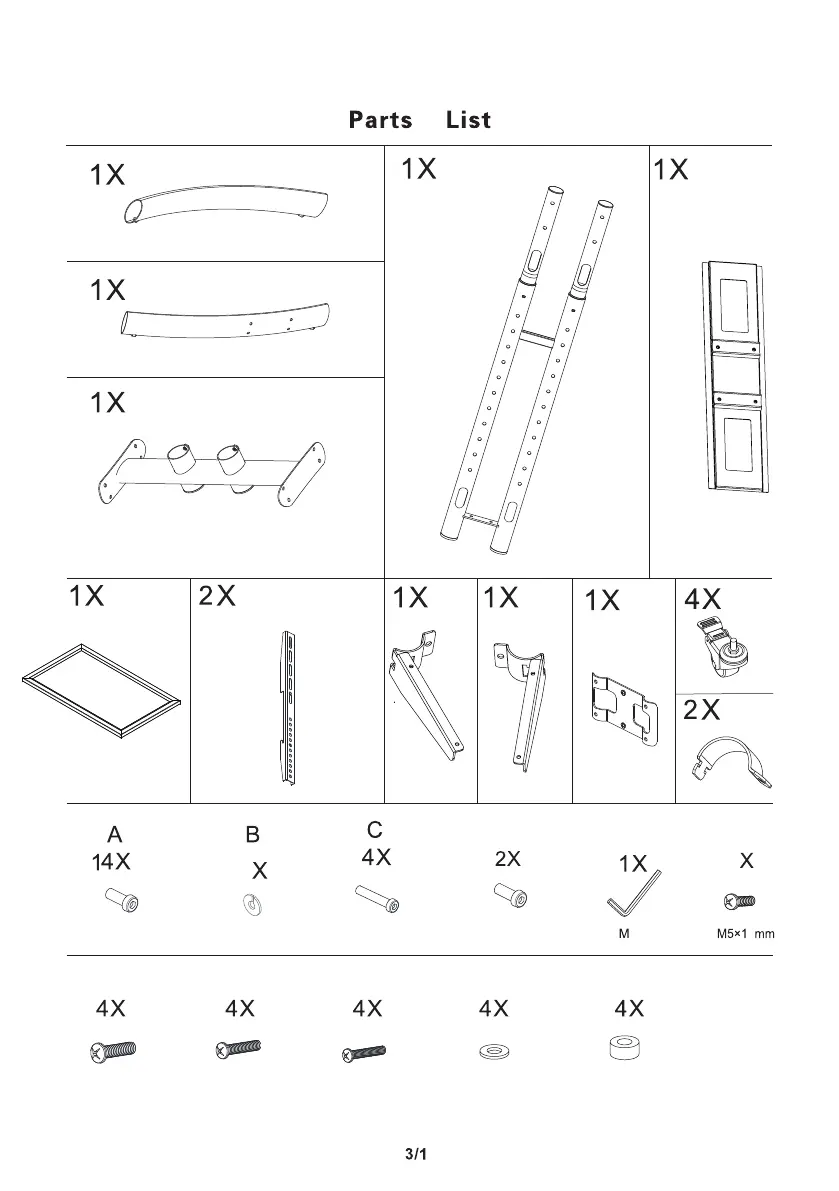 Parts List

1X

1X

1X

1X

1X

1X

2X

1X

1X

1X

4X

2X

A
14X

B
X

C
4X

2X

1X
M

X
M5×1 mm

4X

4X

4X

4X

4X

3/1