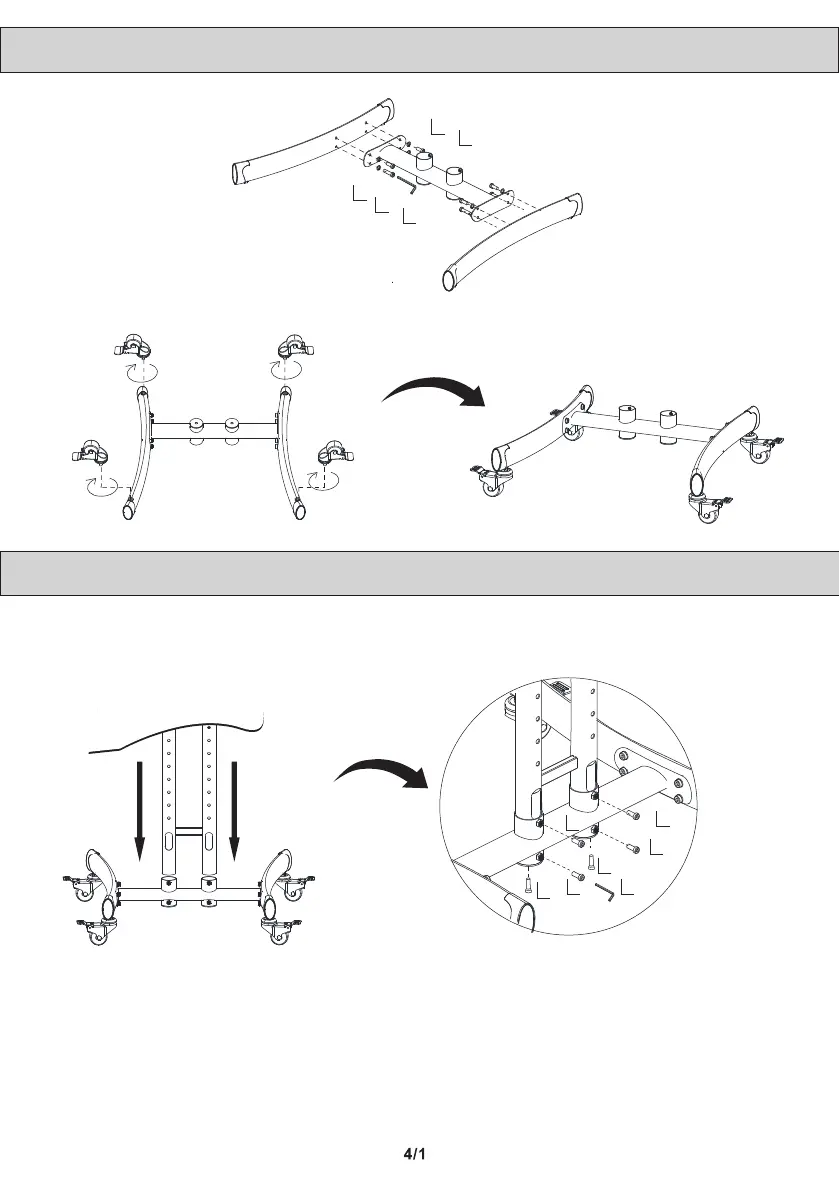 4/1