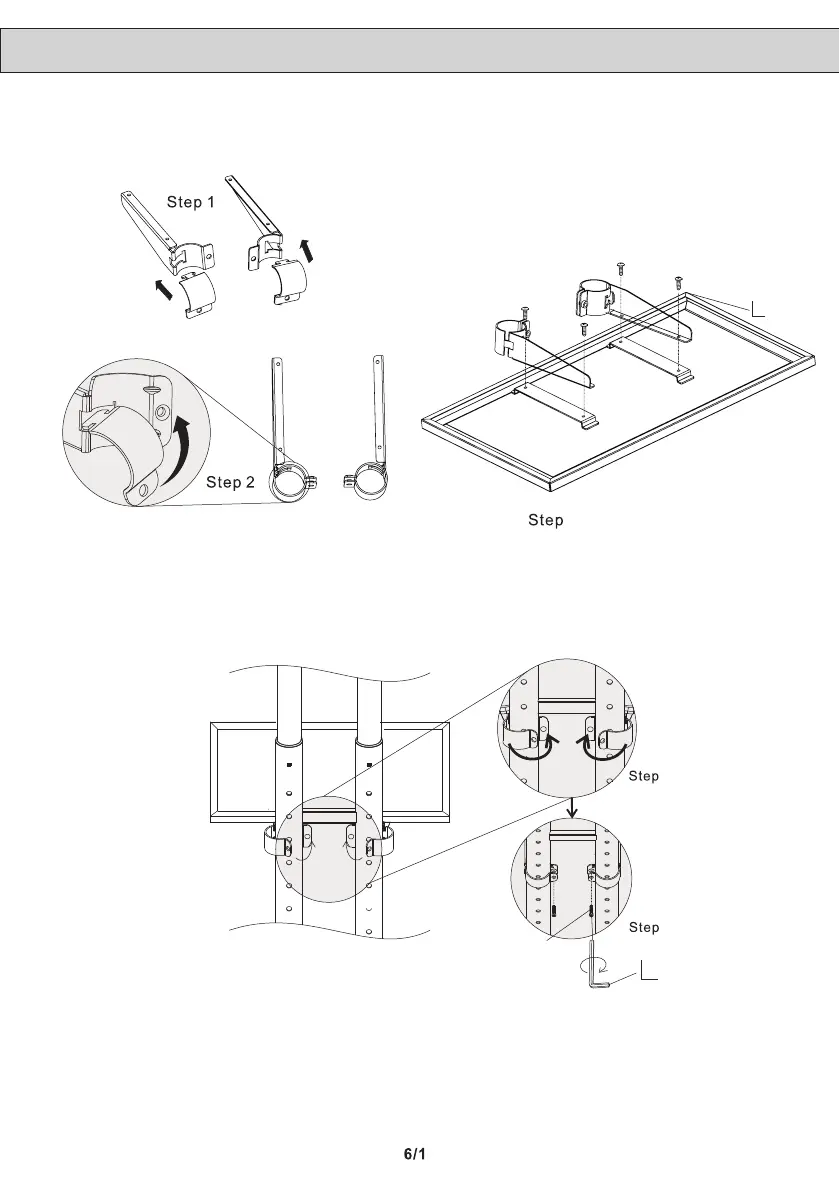 Step 1

Step 2

Step

Step

Step

6/1