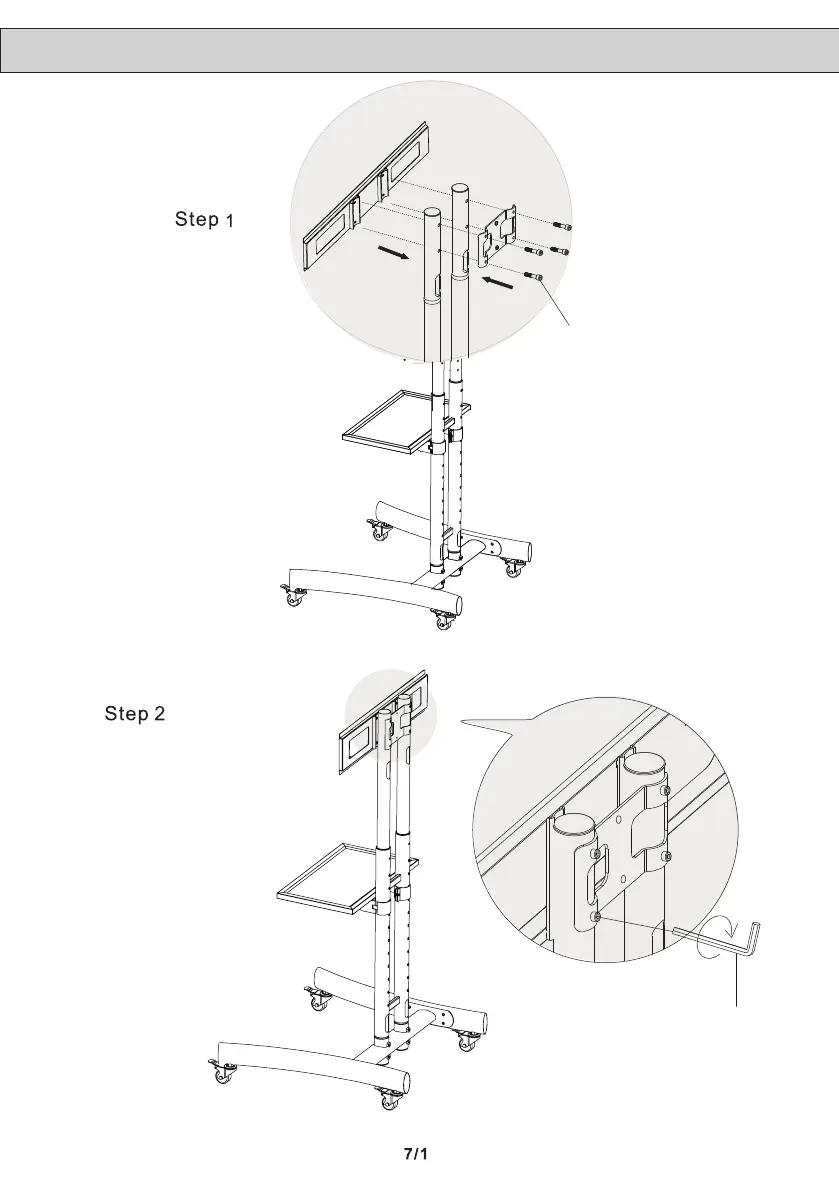 Step 1

Step 2

7/1