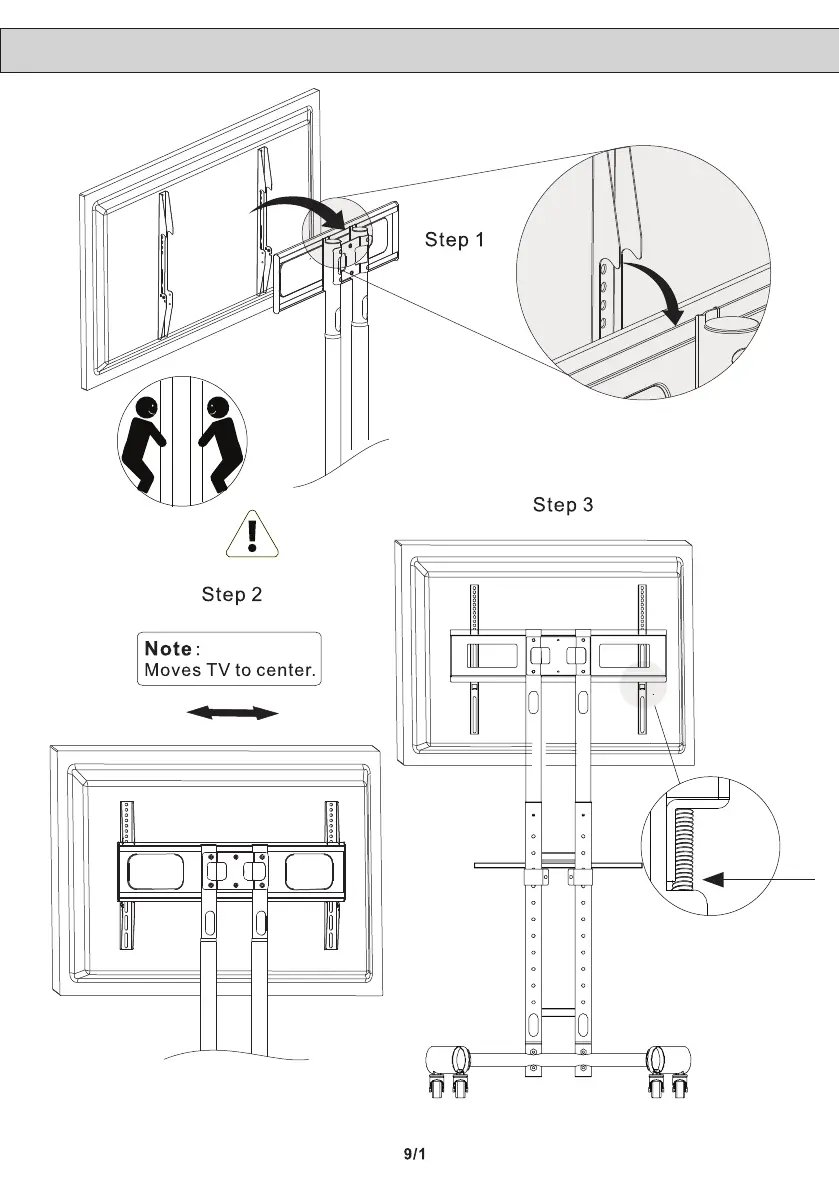 Step 1

Step 3

Step 2

Note:
Moves TV to center.

9/1