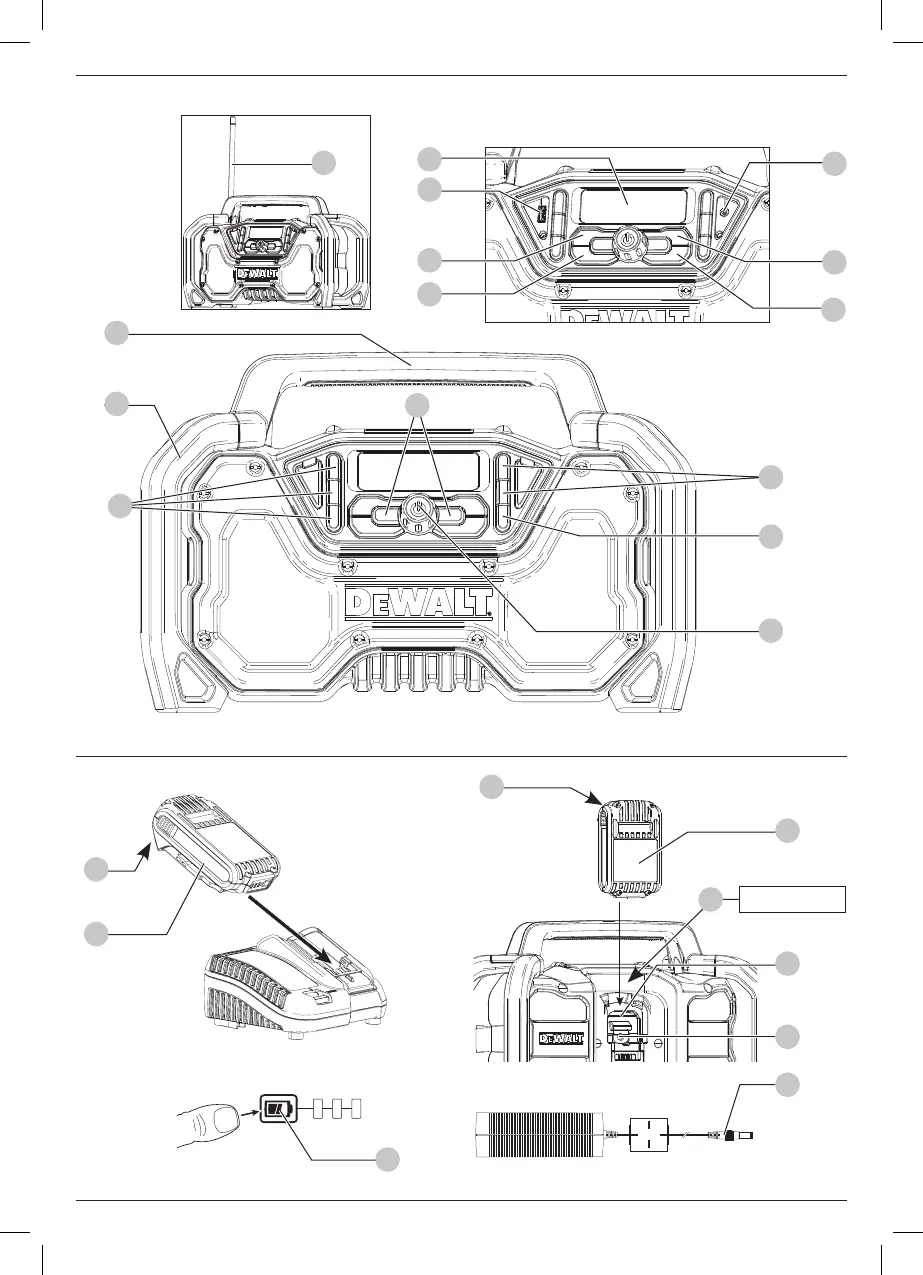 DEWALT

DEWALT

DEWALT

DEWALT