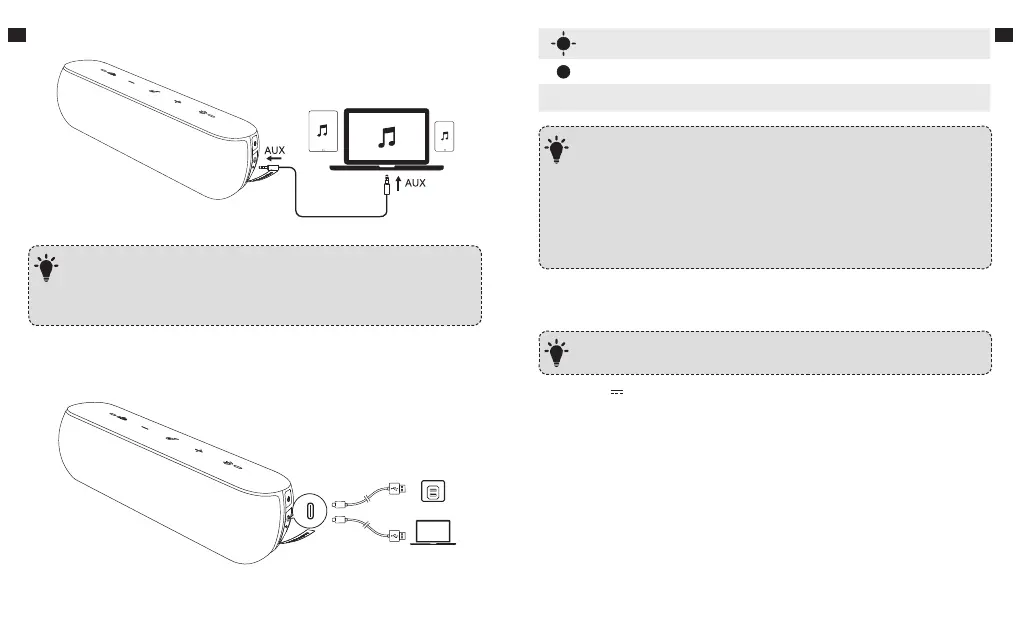 AUX

AUX