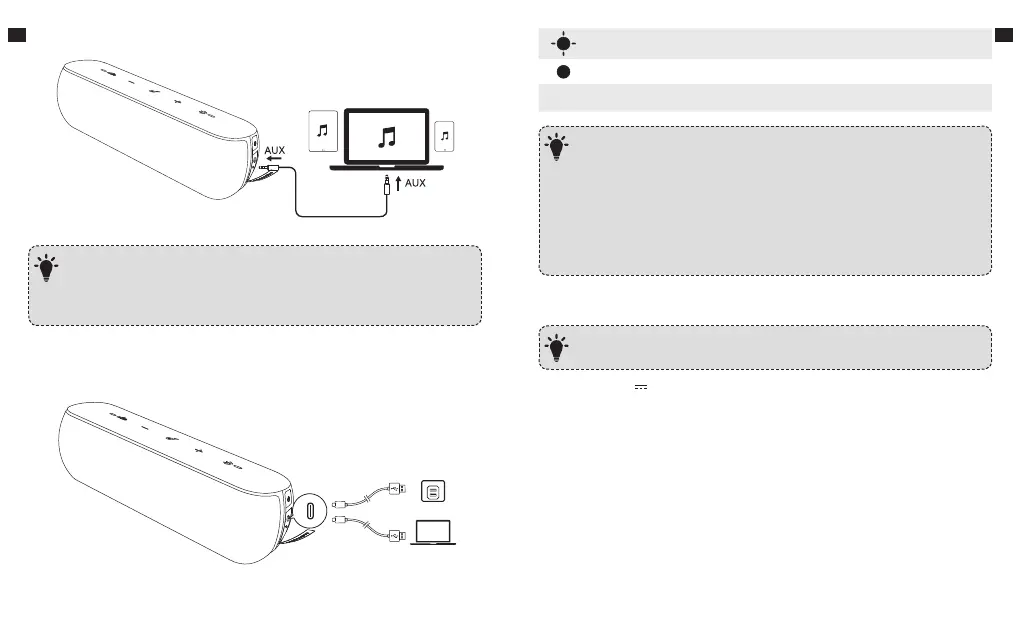 AUX

AUX