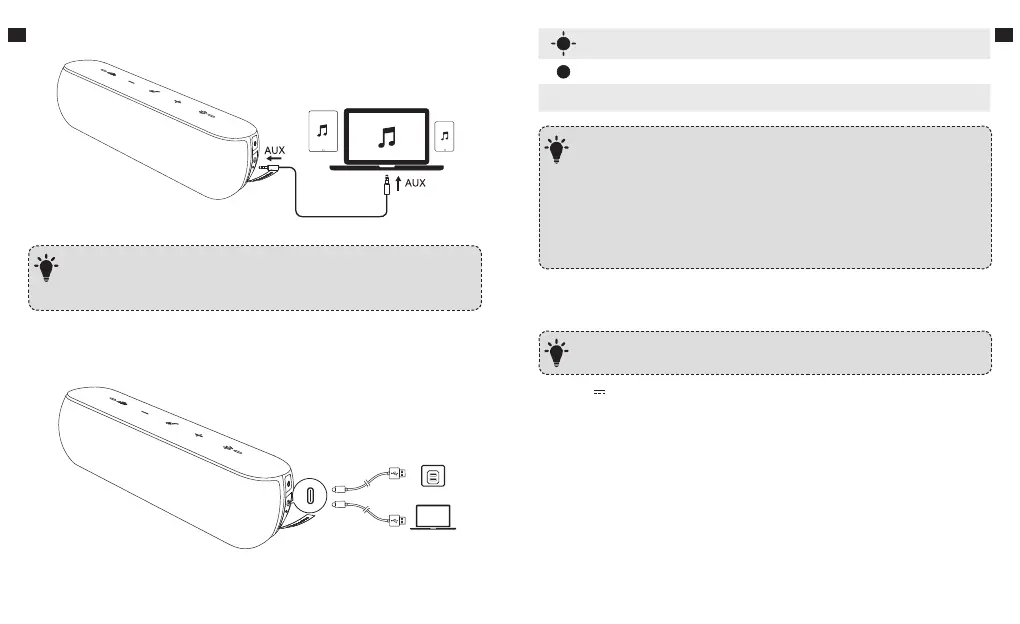 AUX

AUX