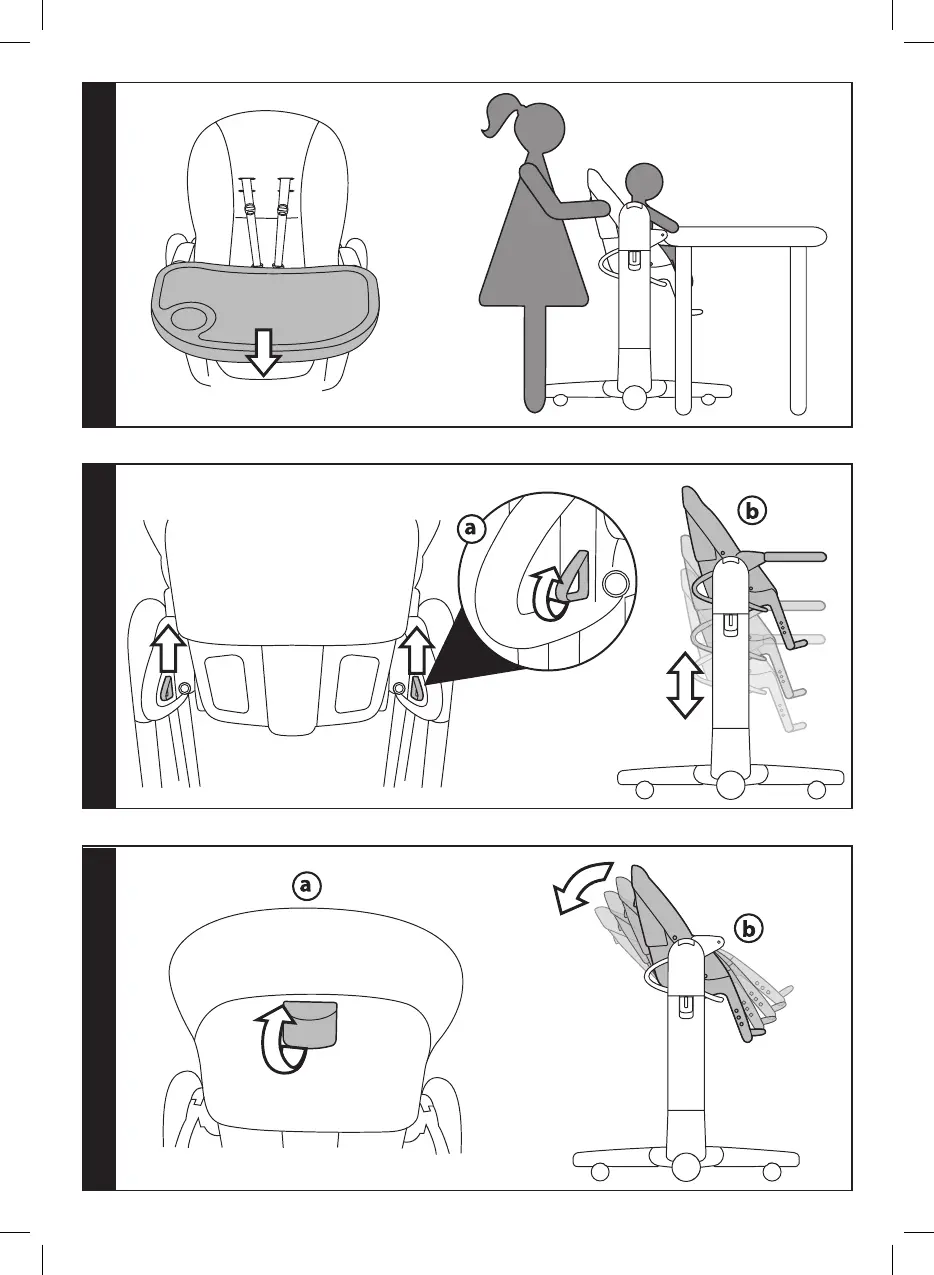 a

b

a

b