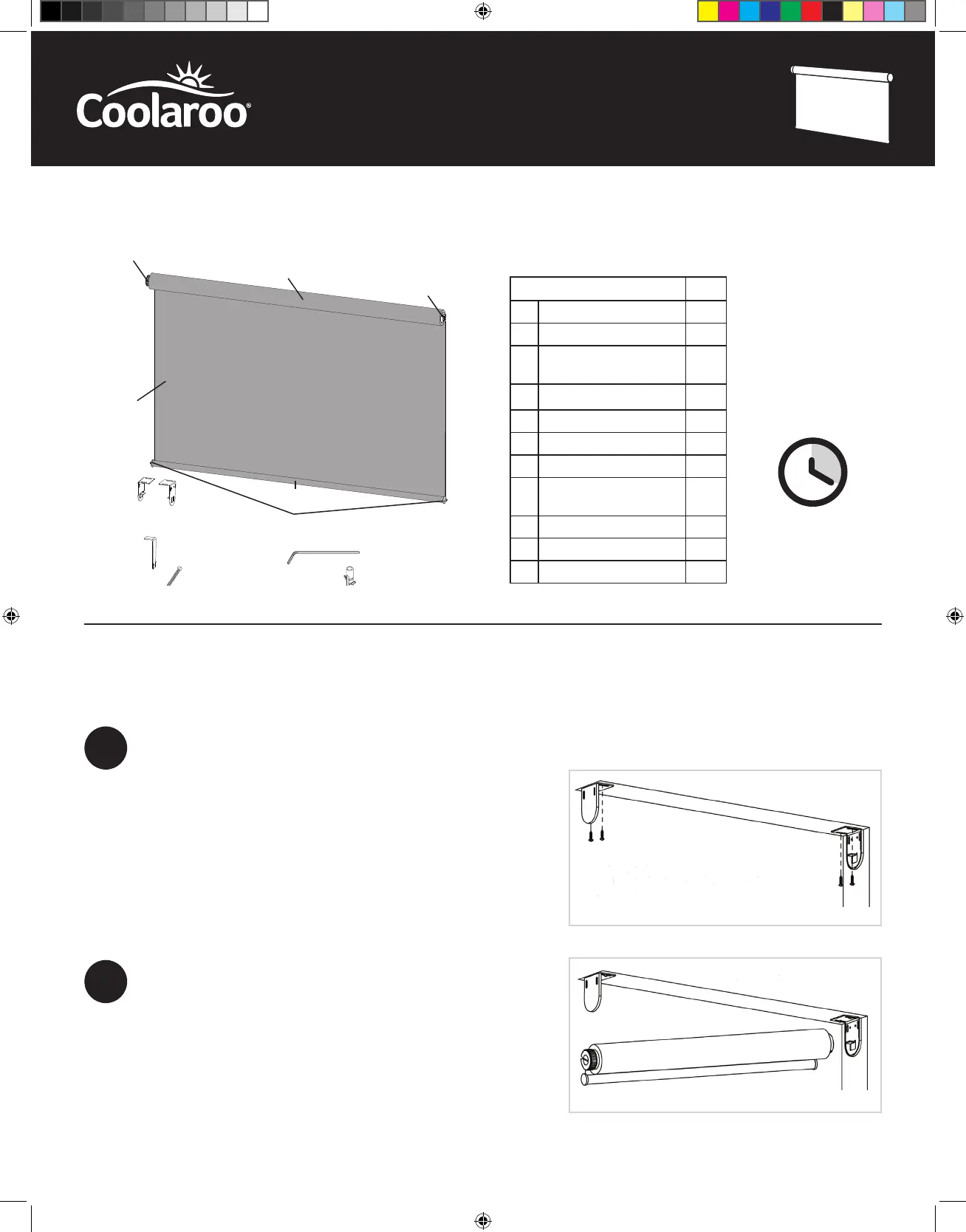 Coolaroo®