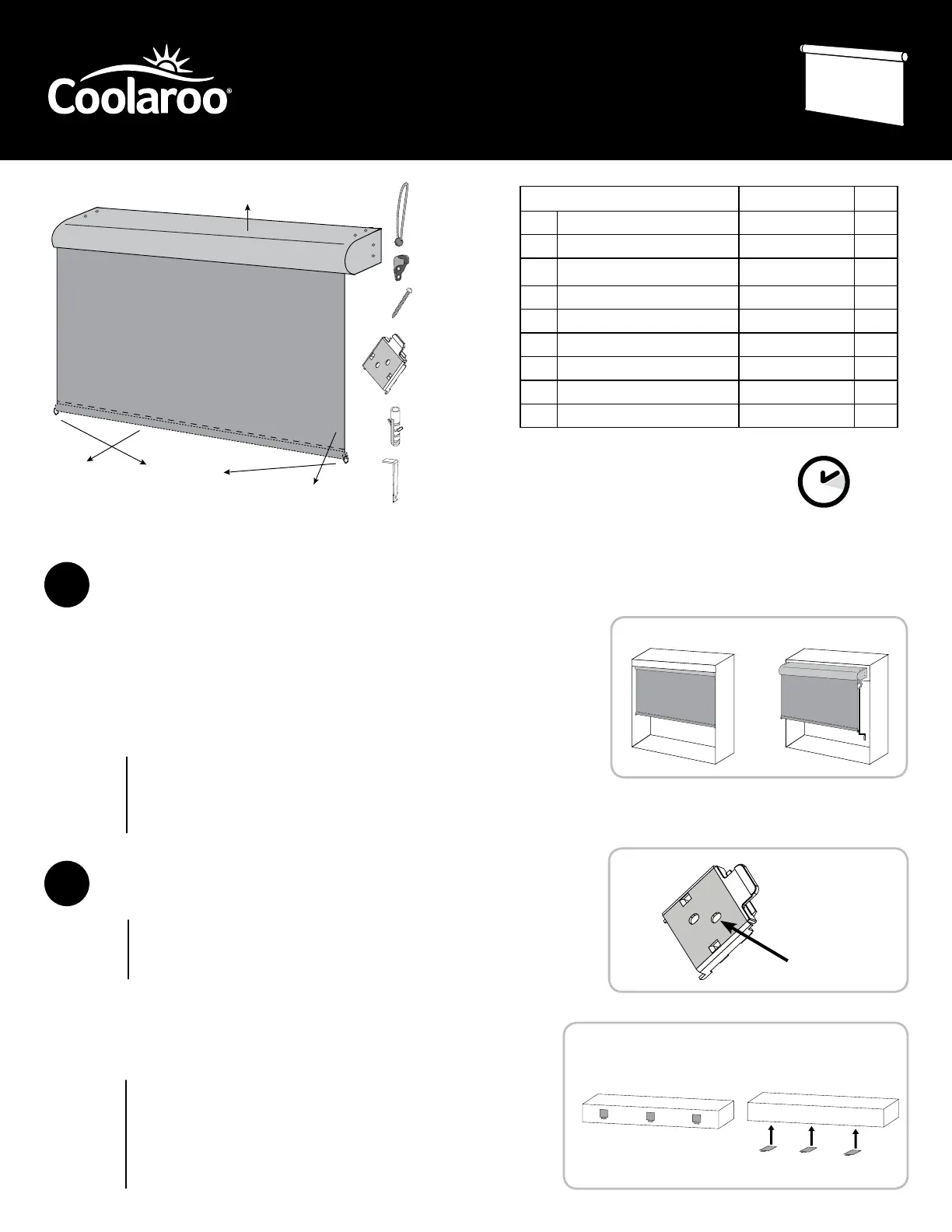 Coolaroo®