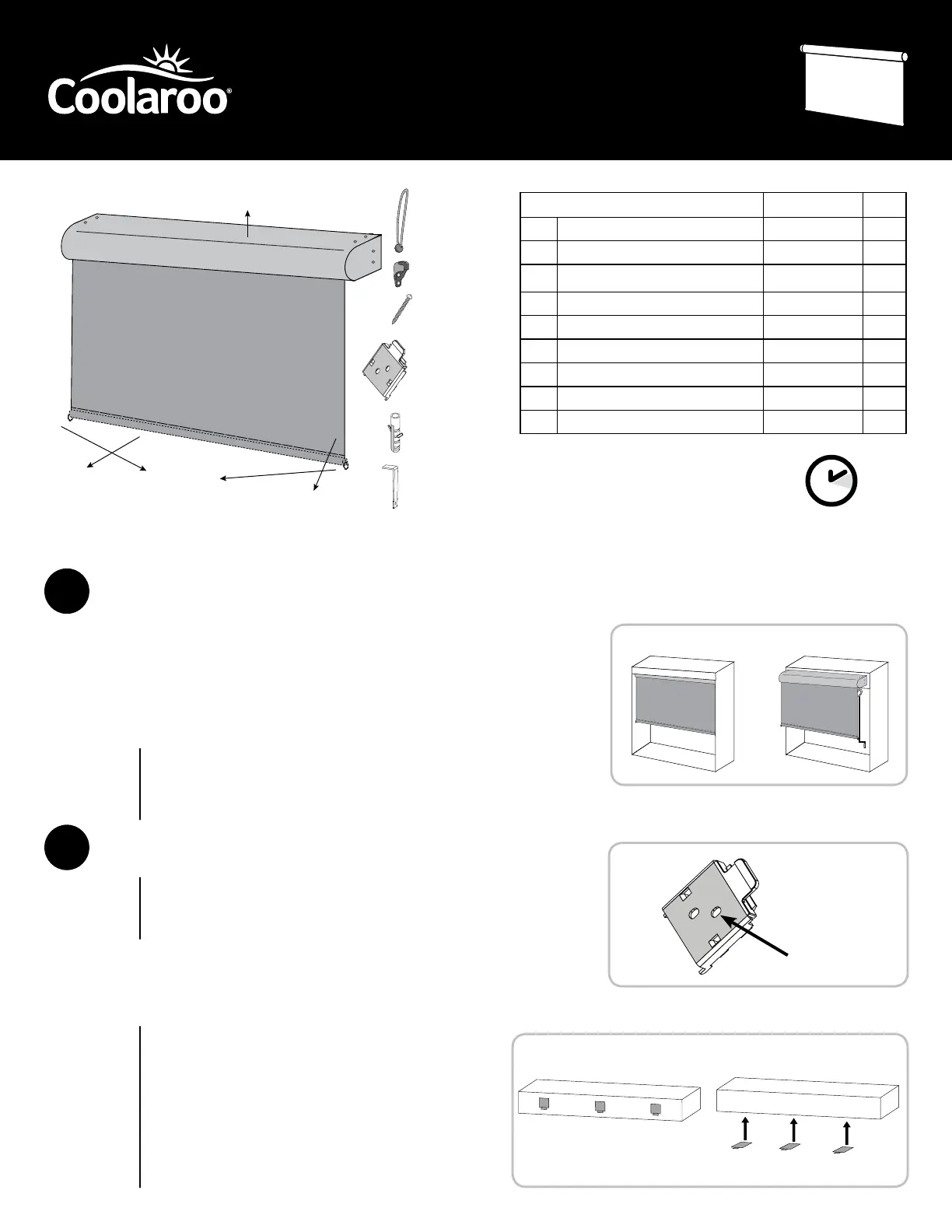 Coolaroo®