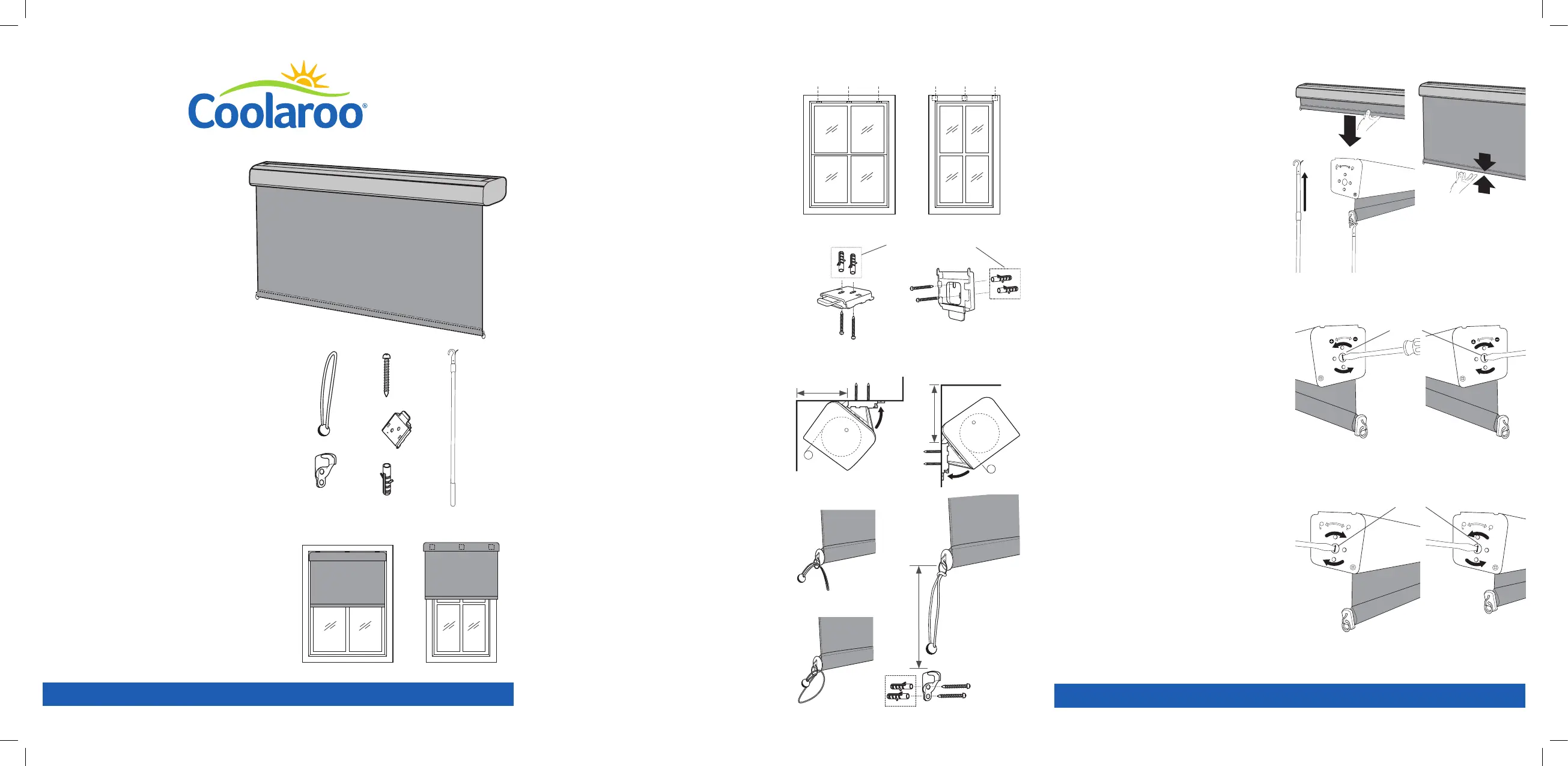 Coolaroo®