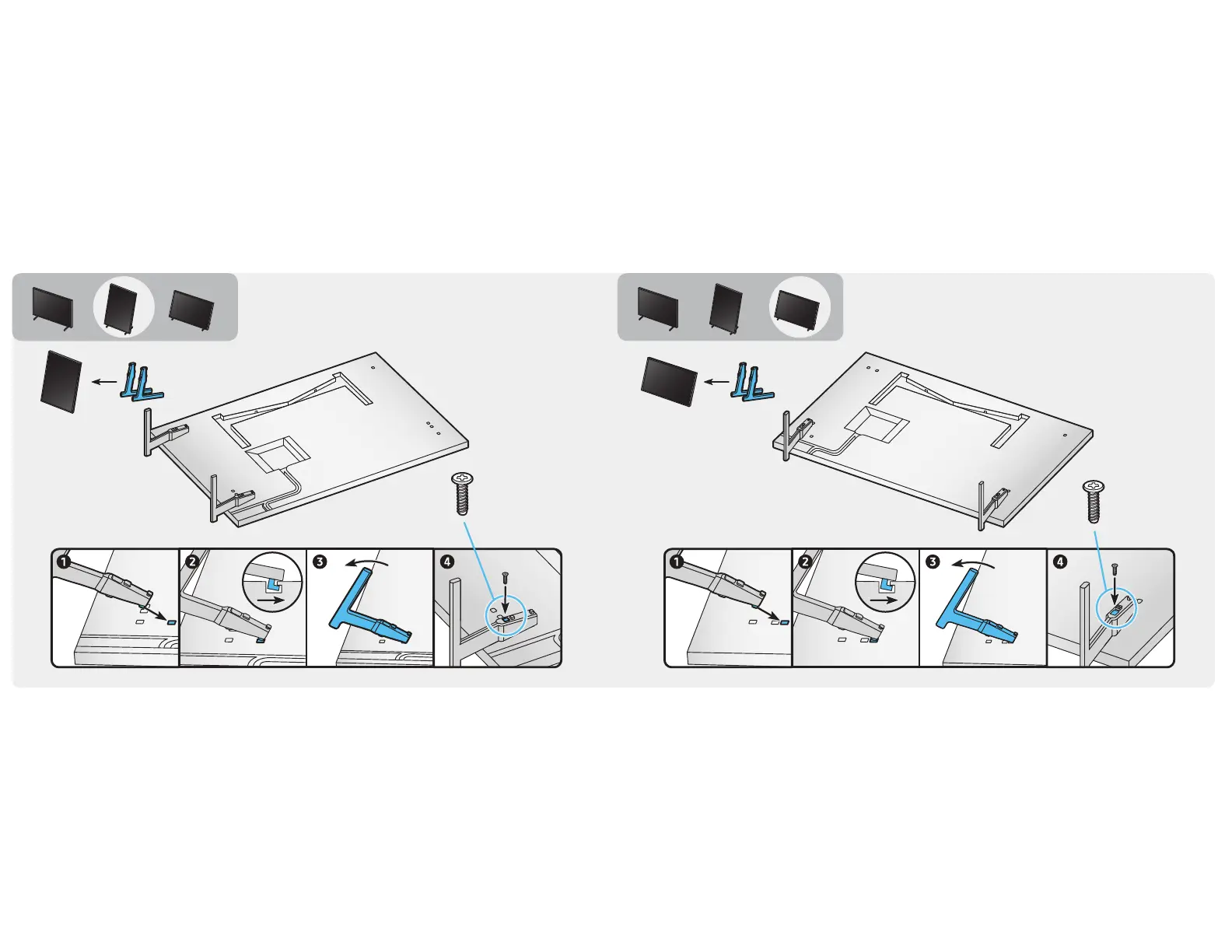 1 2 3 4

1 2 3 4