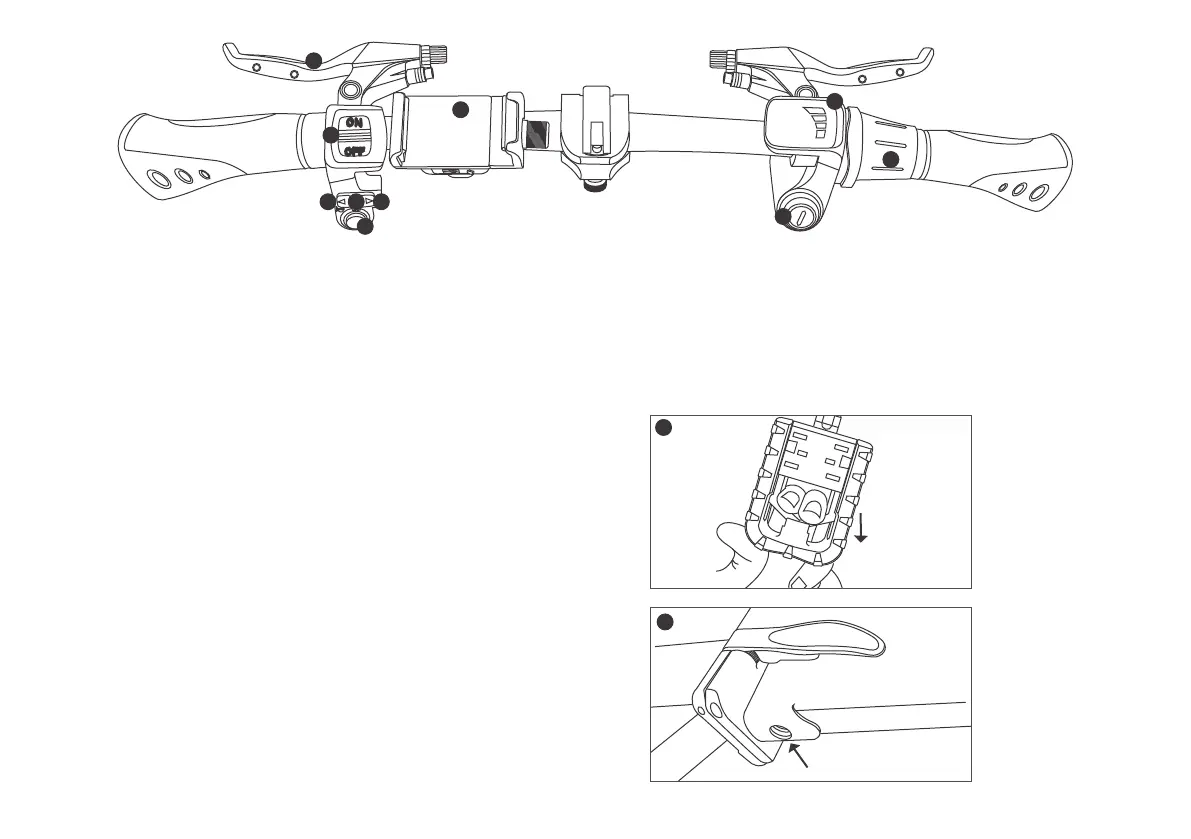 ON
OFF