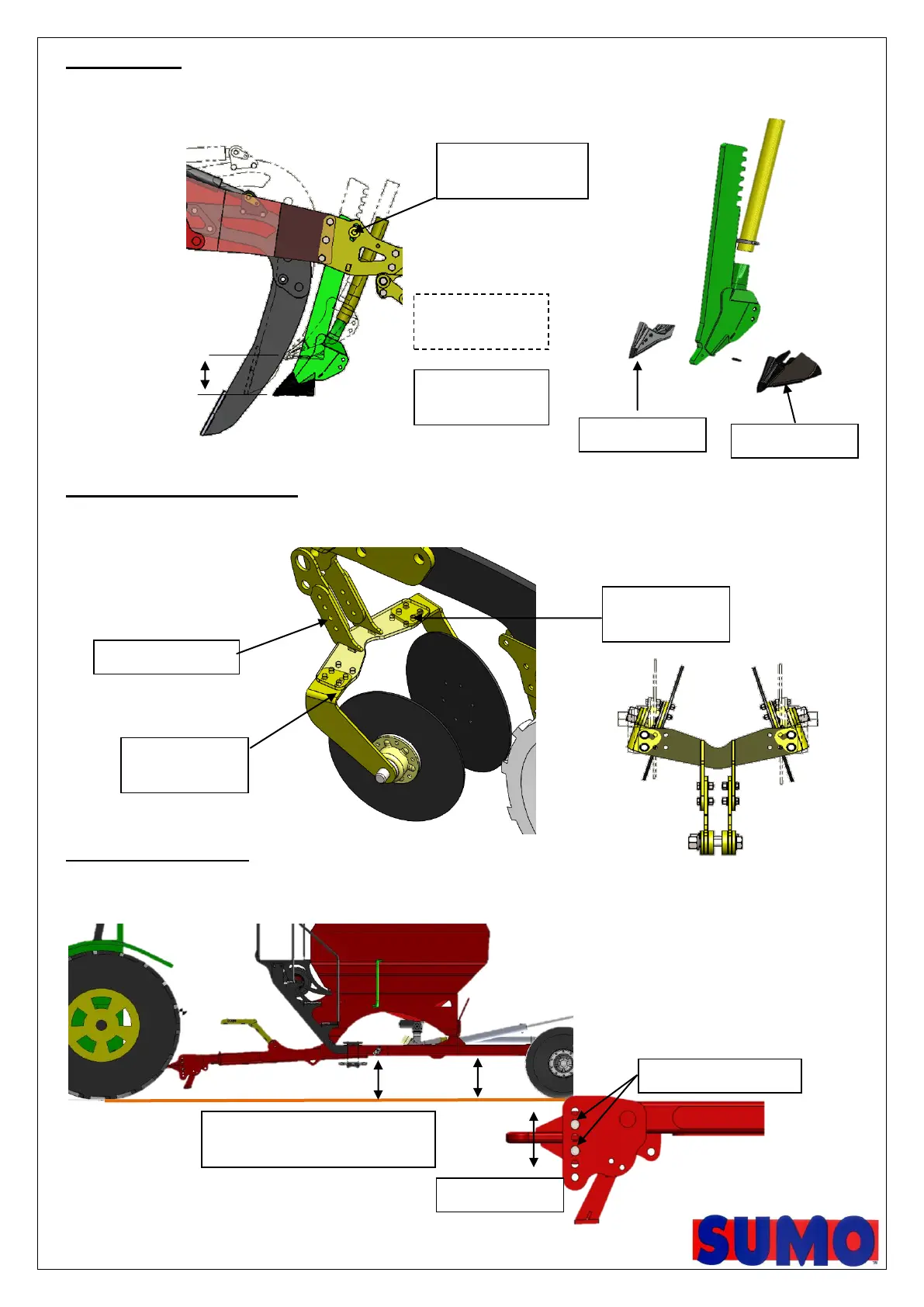 SUMO