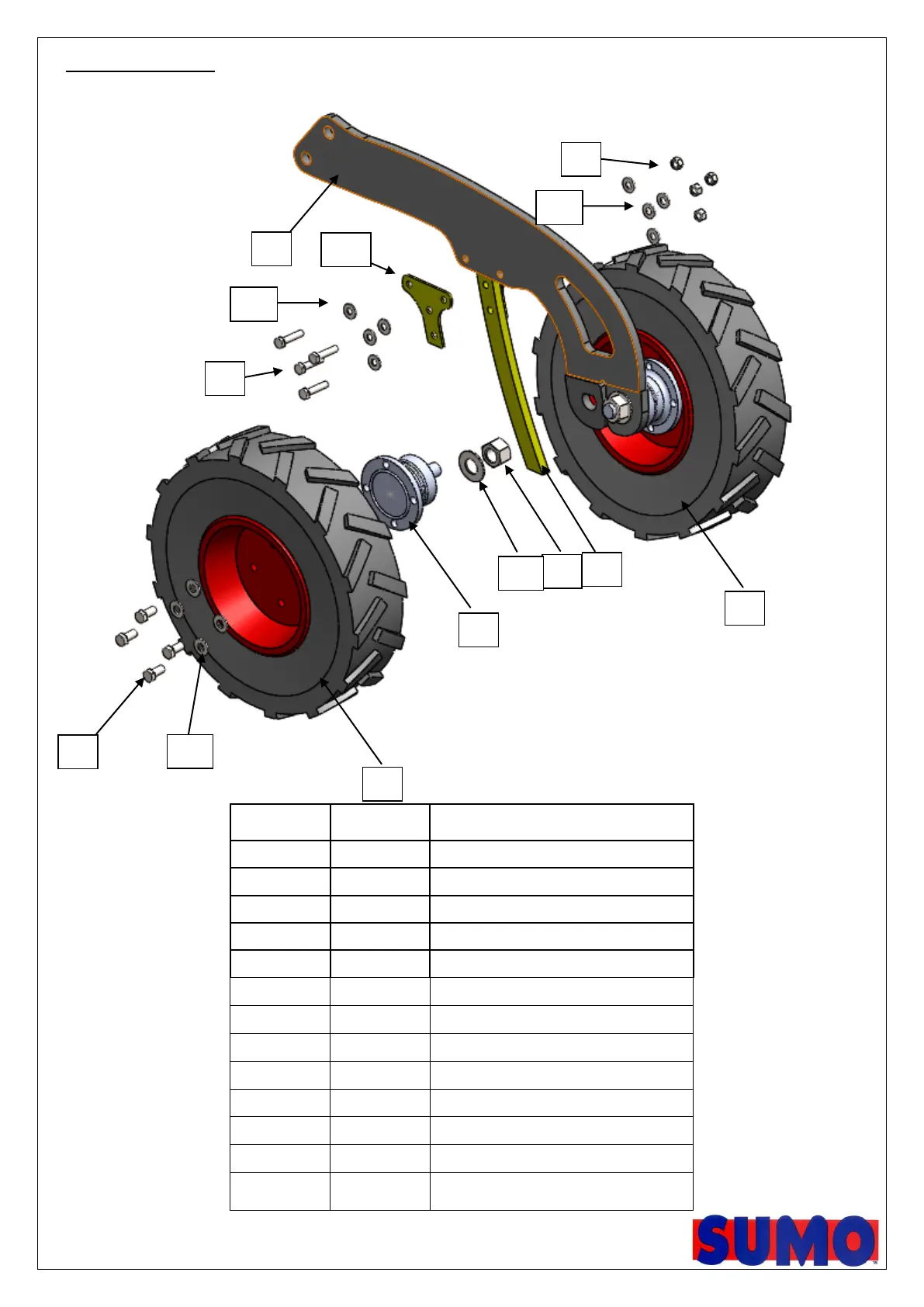 SUMO