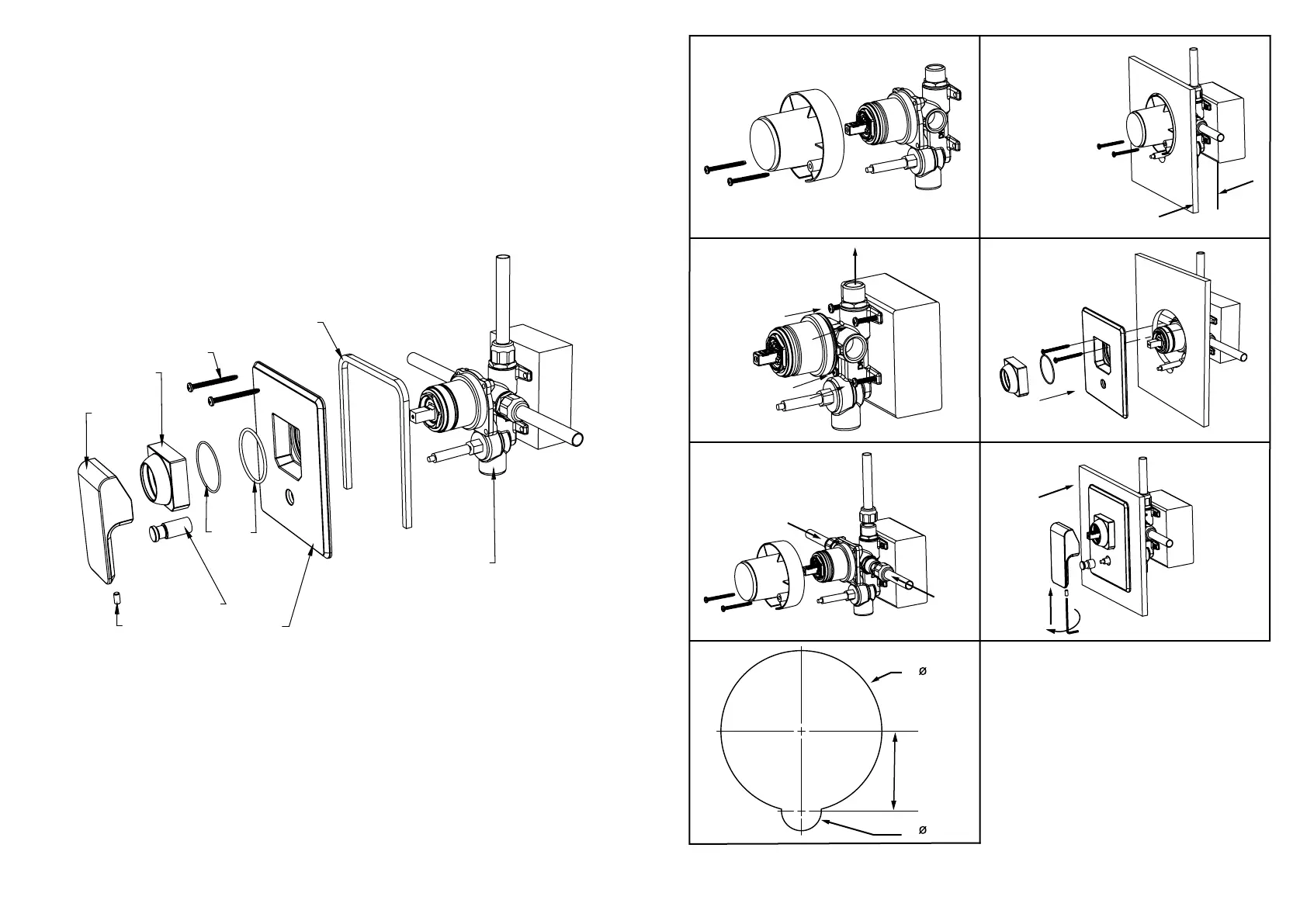 Ø

Ø