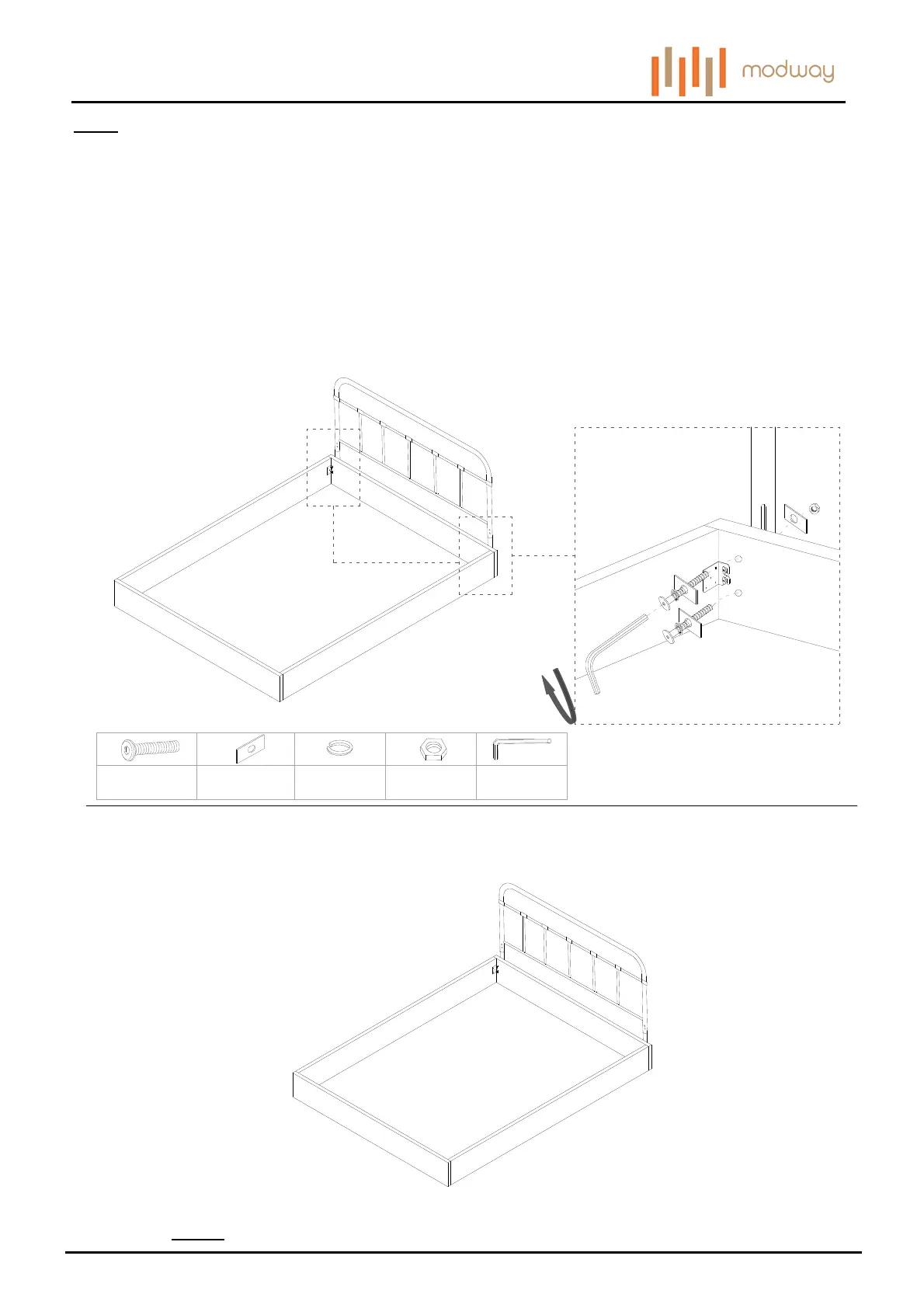 modway