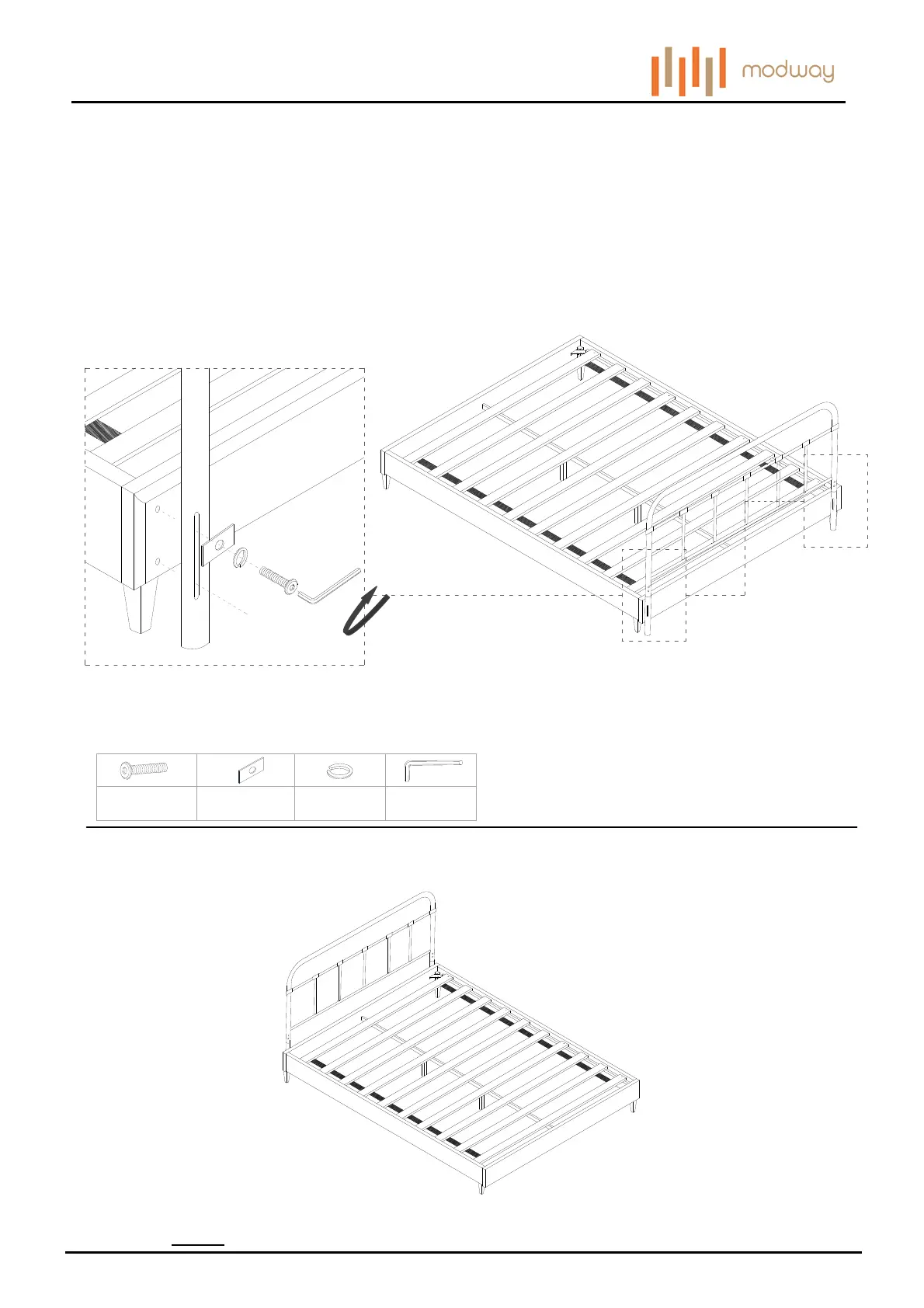 modway