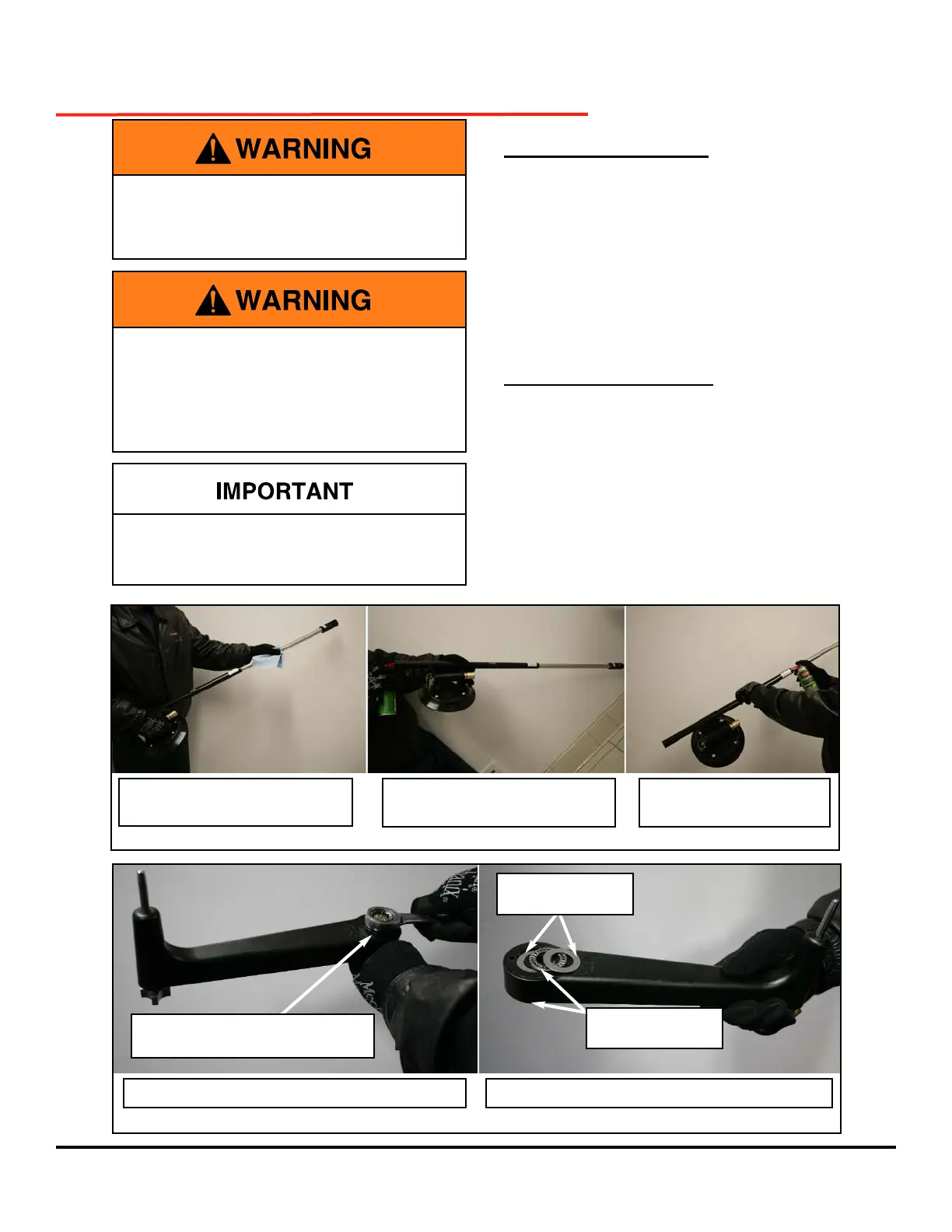 WARNING

WARNING

IMPORTANT