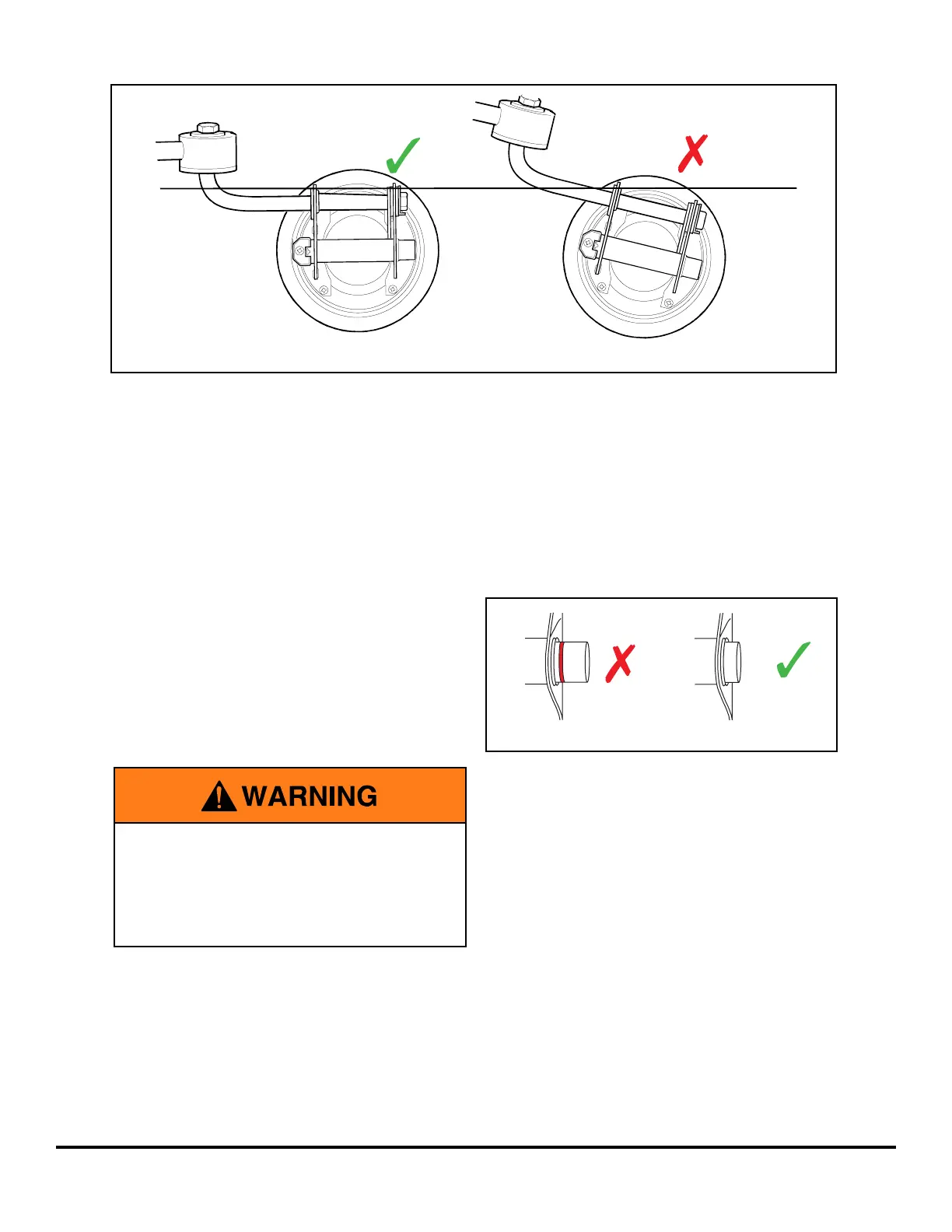 WARNING