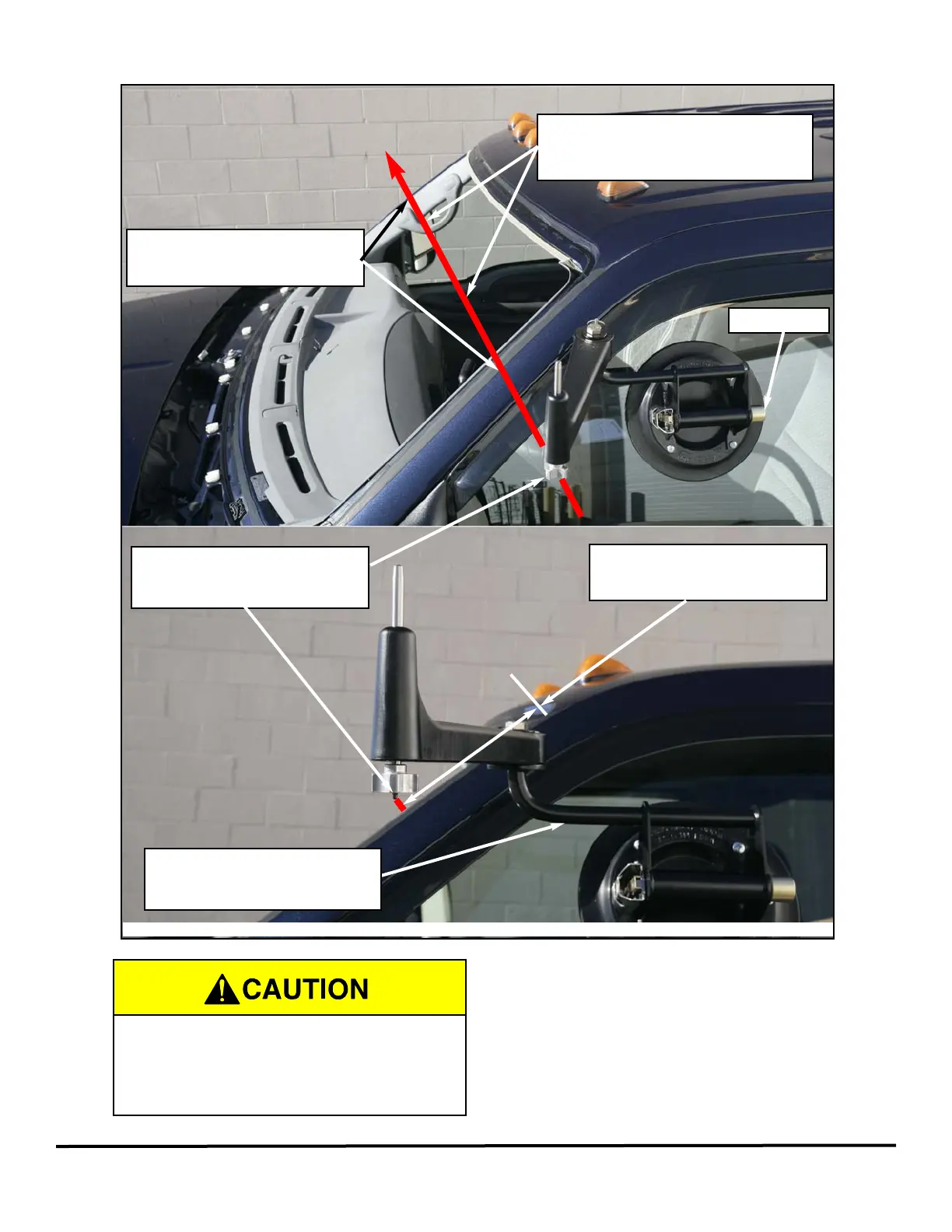 CAUTION