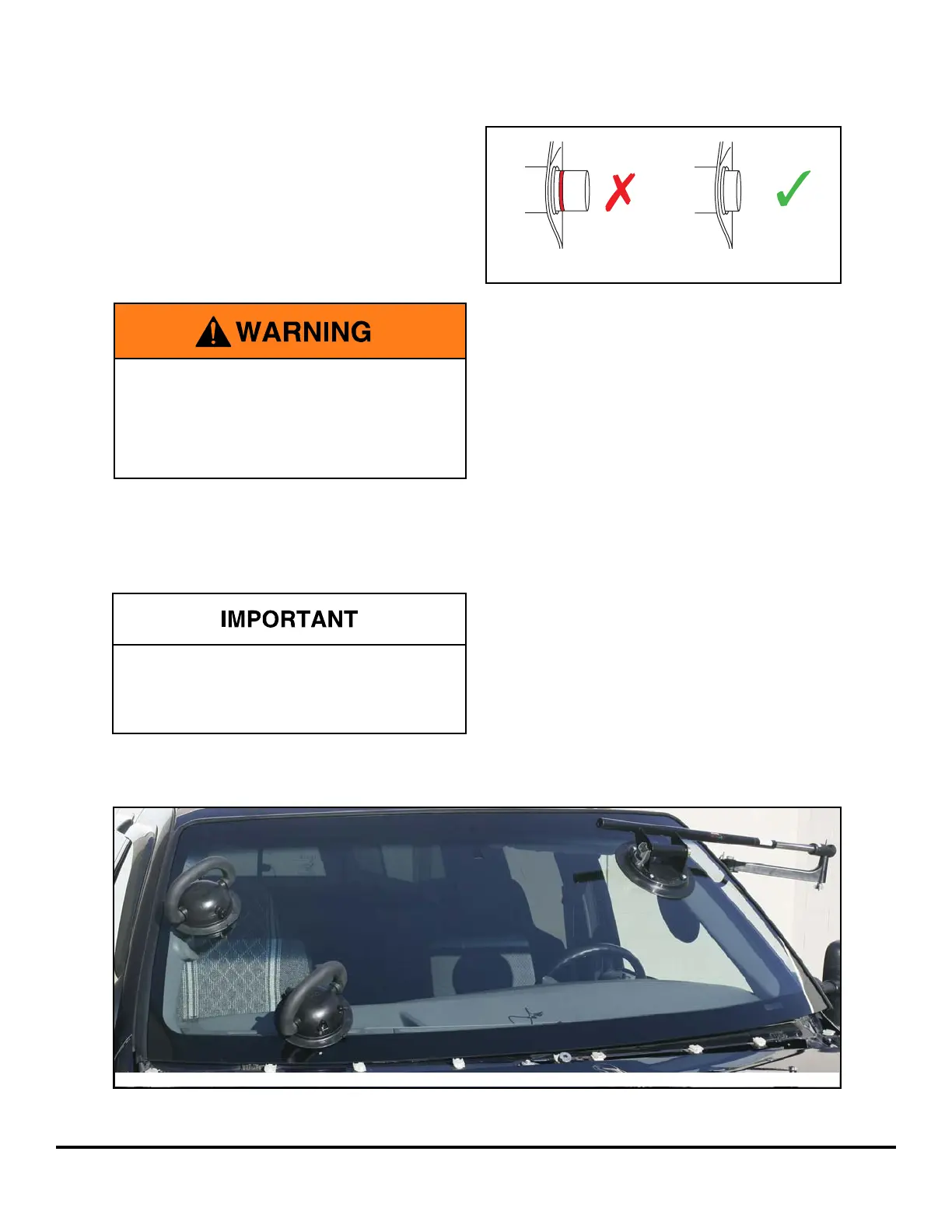 WARNING

IMPORTANT