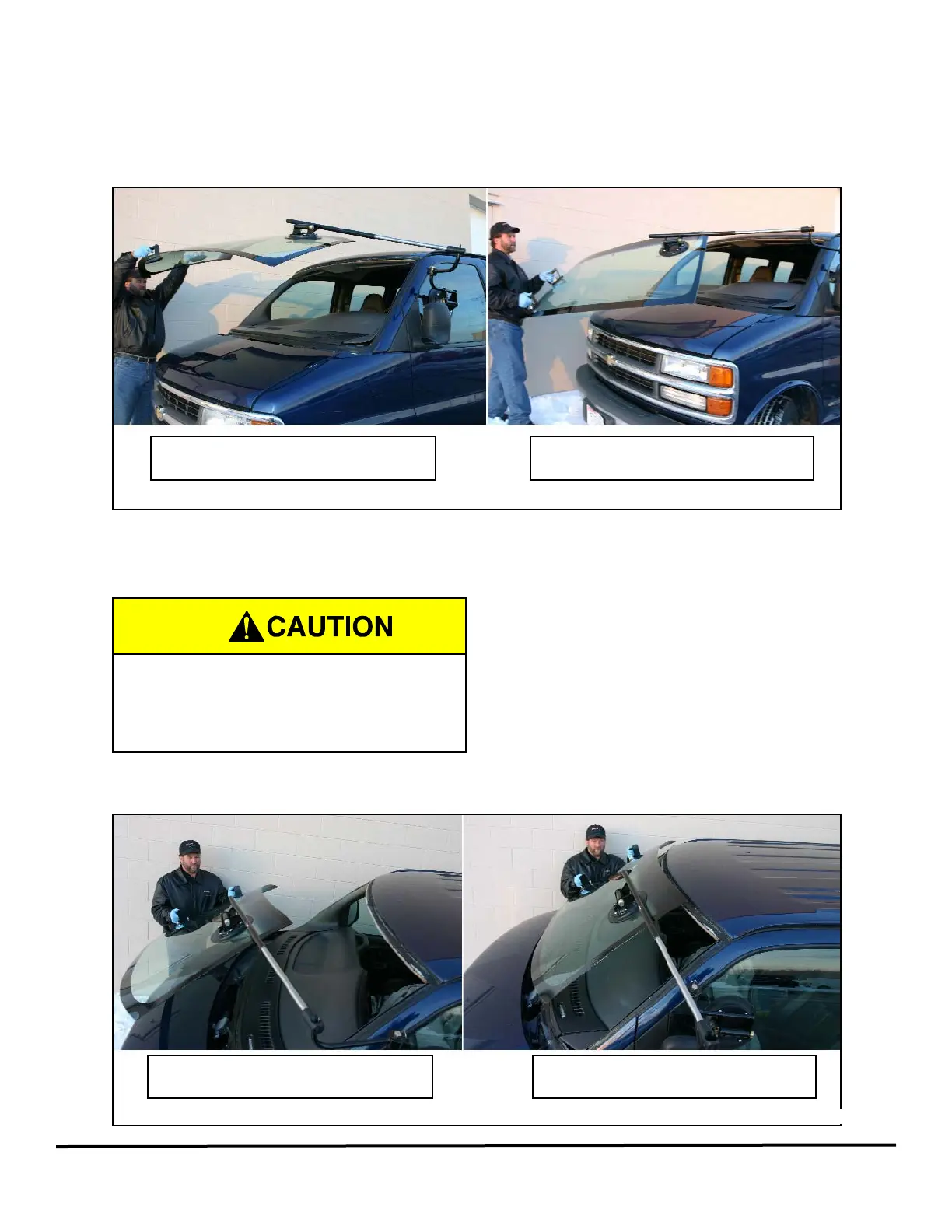 CAUTION