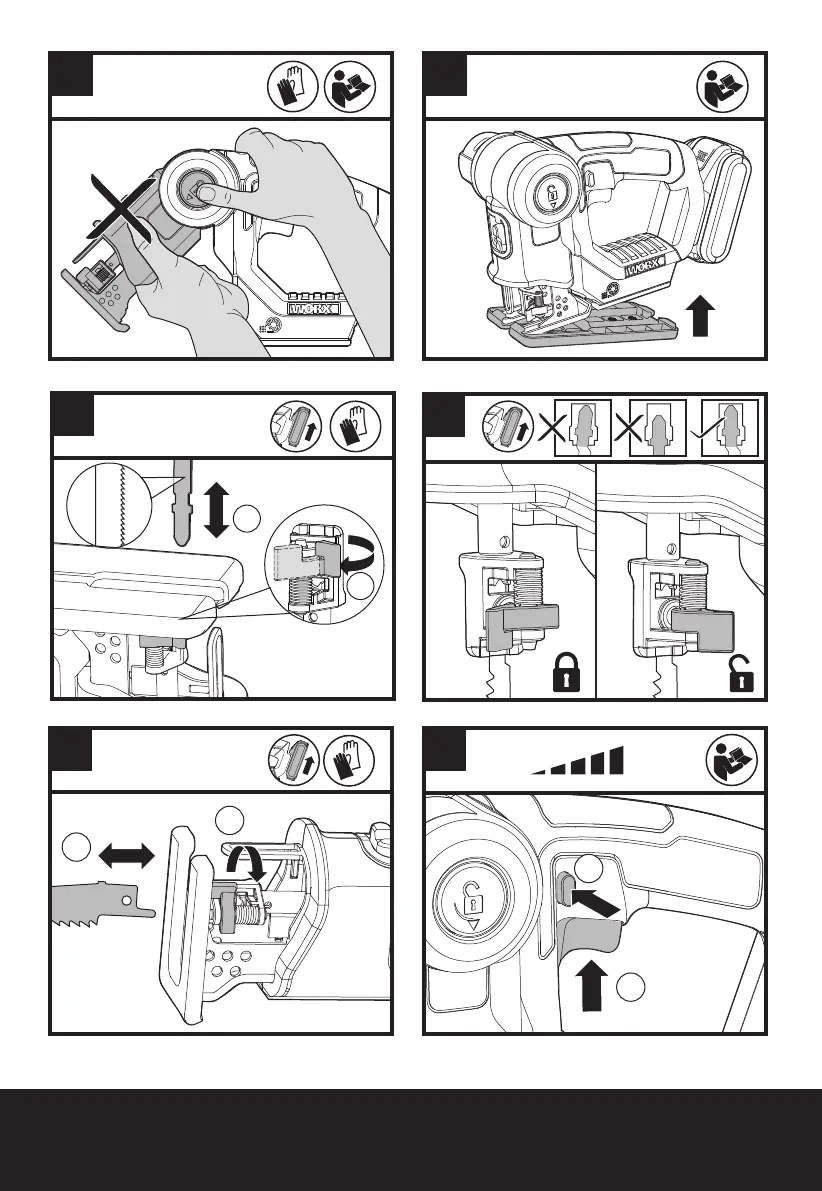 WORX

WORX