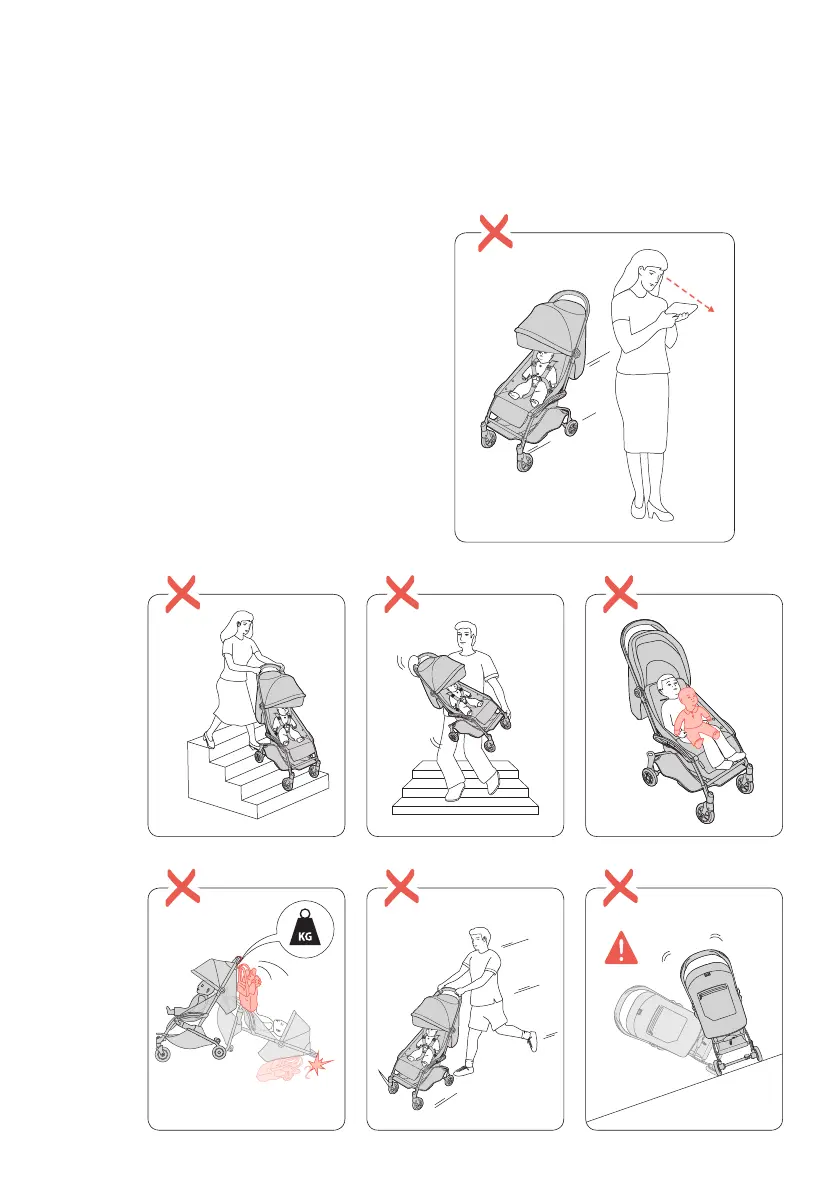 KG