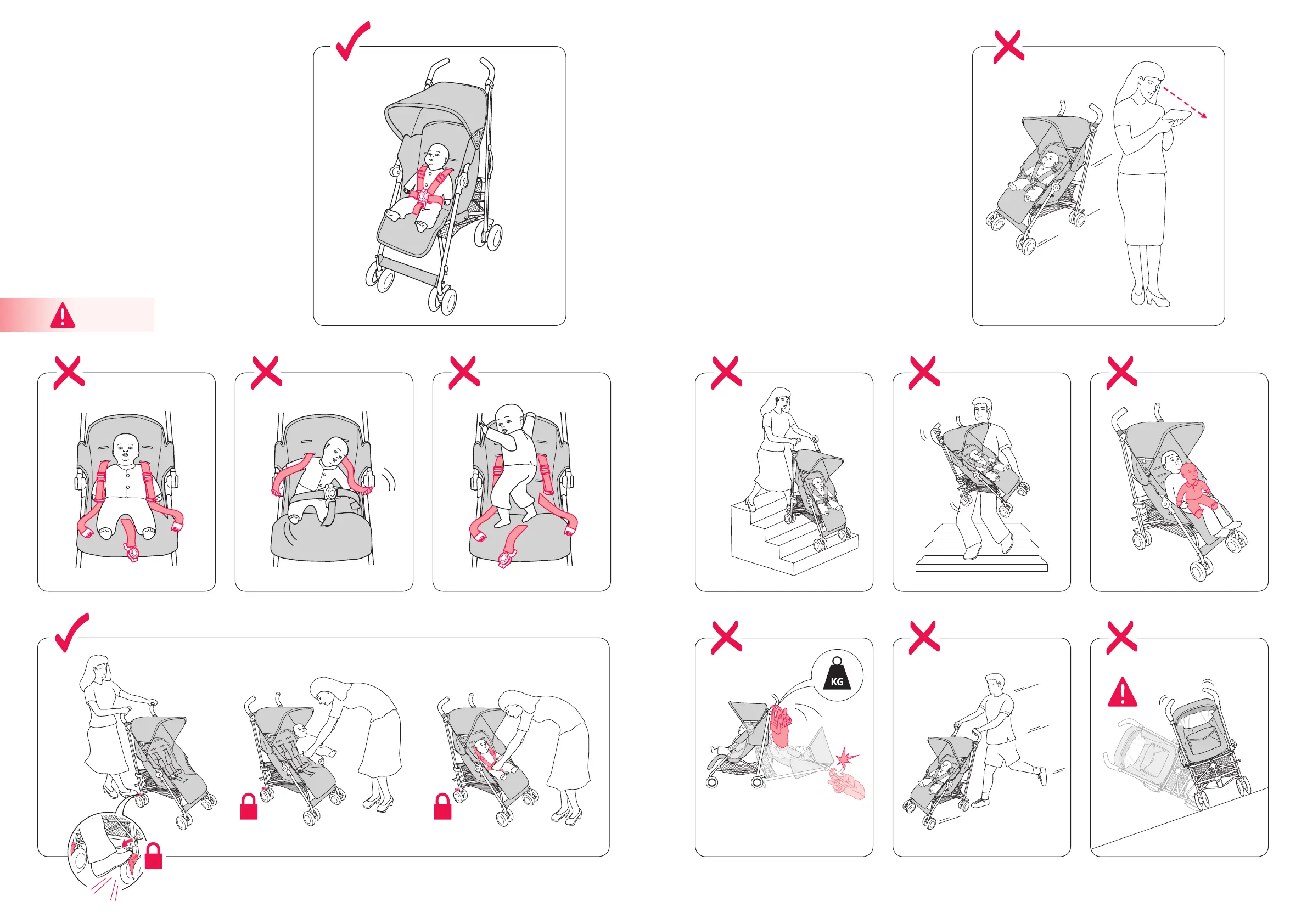 KG