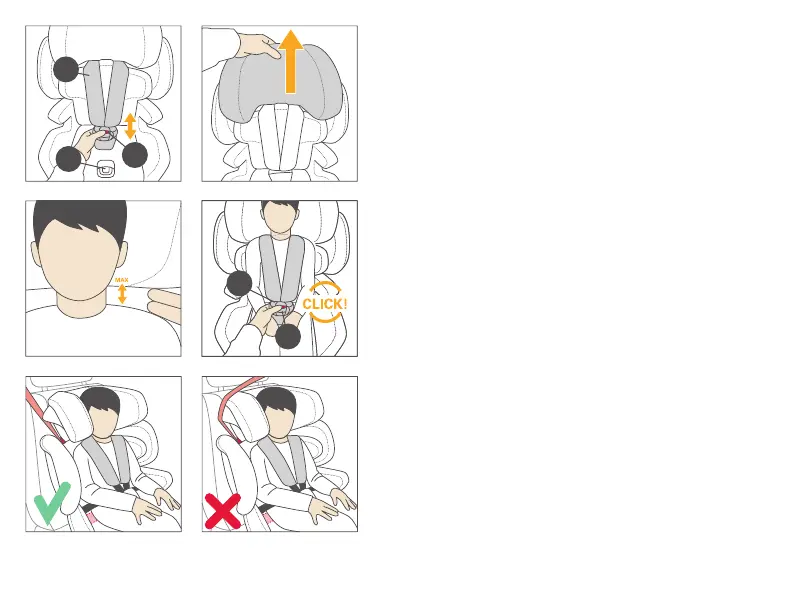 MAX

CLICK!