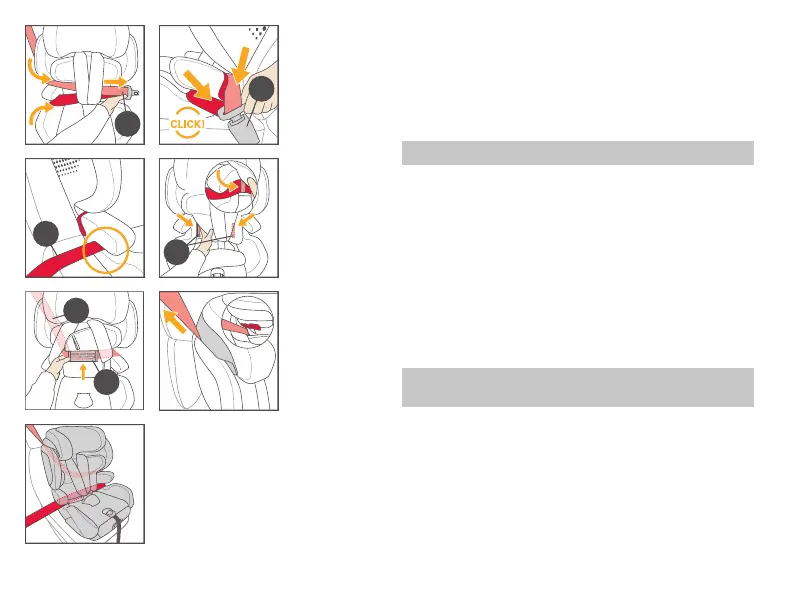 CLICK!