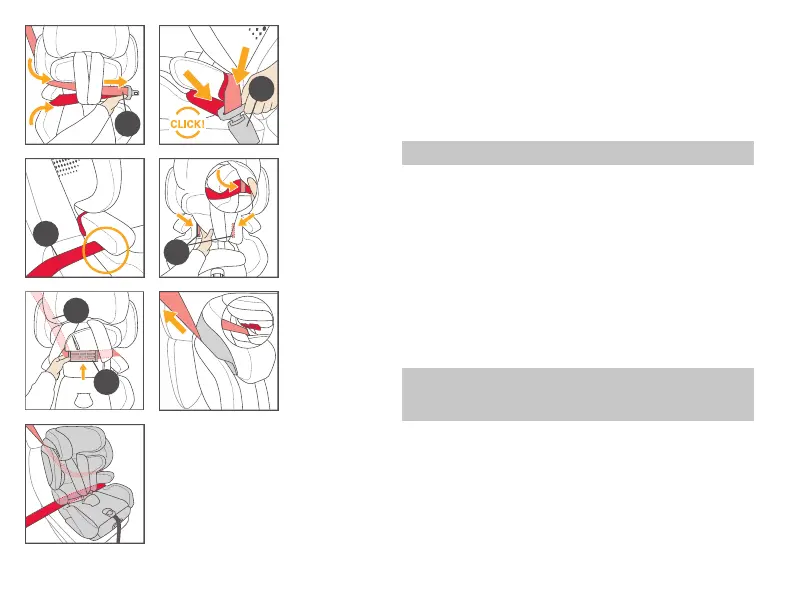 CLICK!