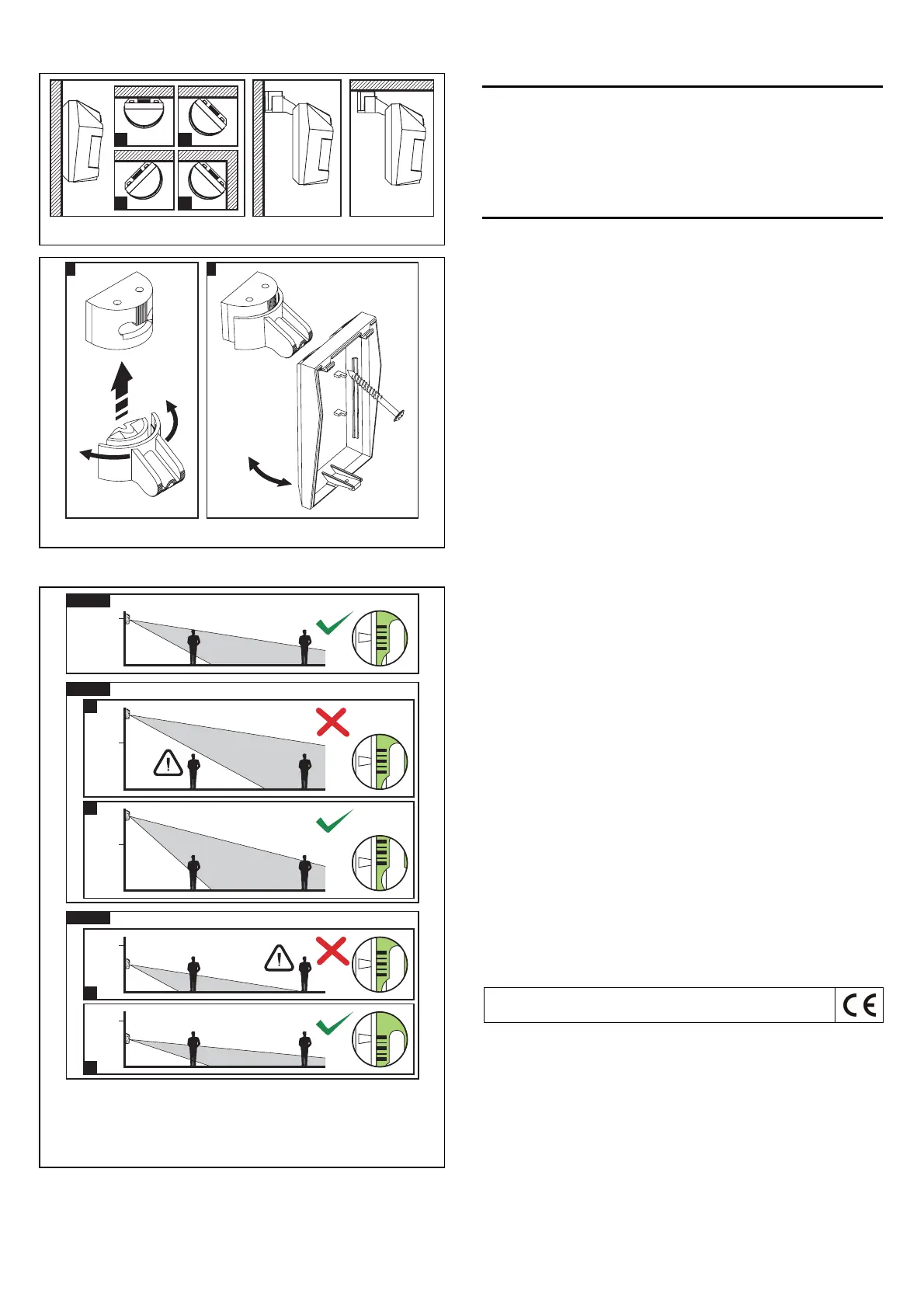 CE