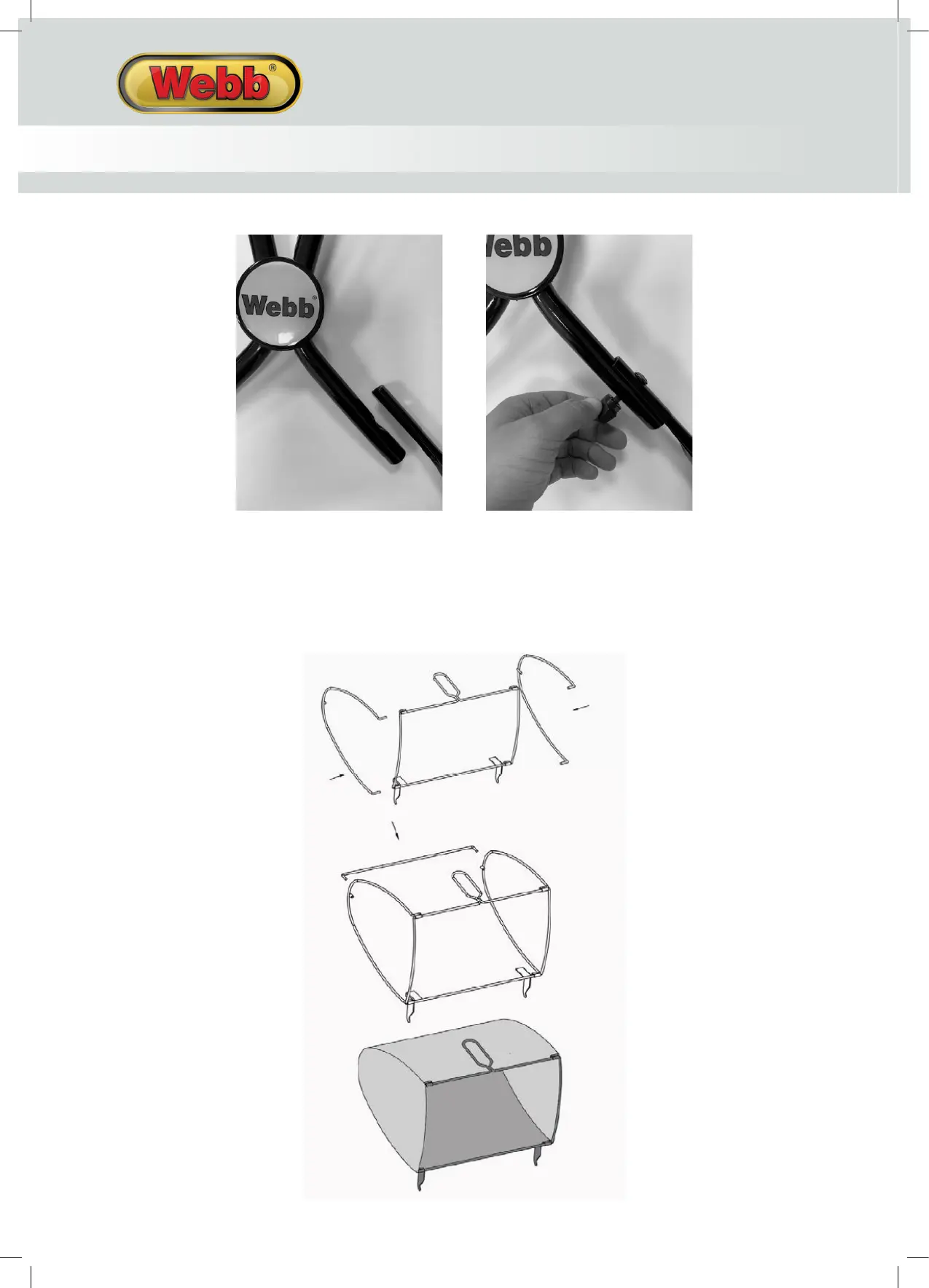 Webb®

Webb®

Webb