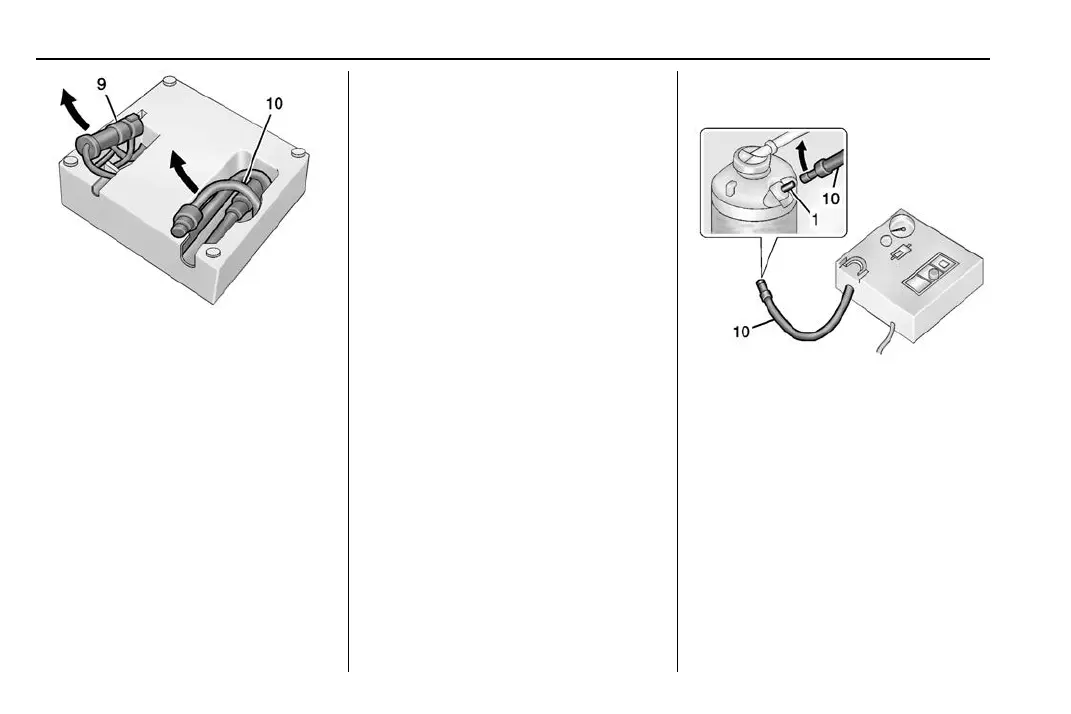 9

10

10

1

10