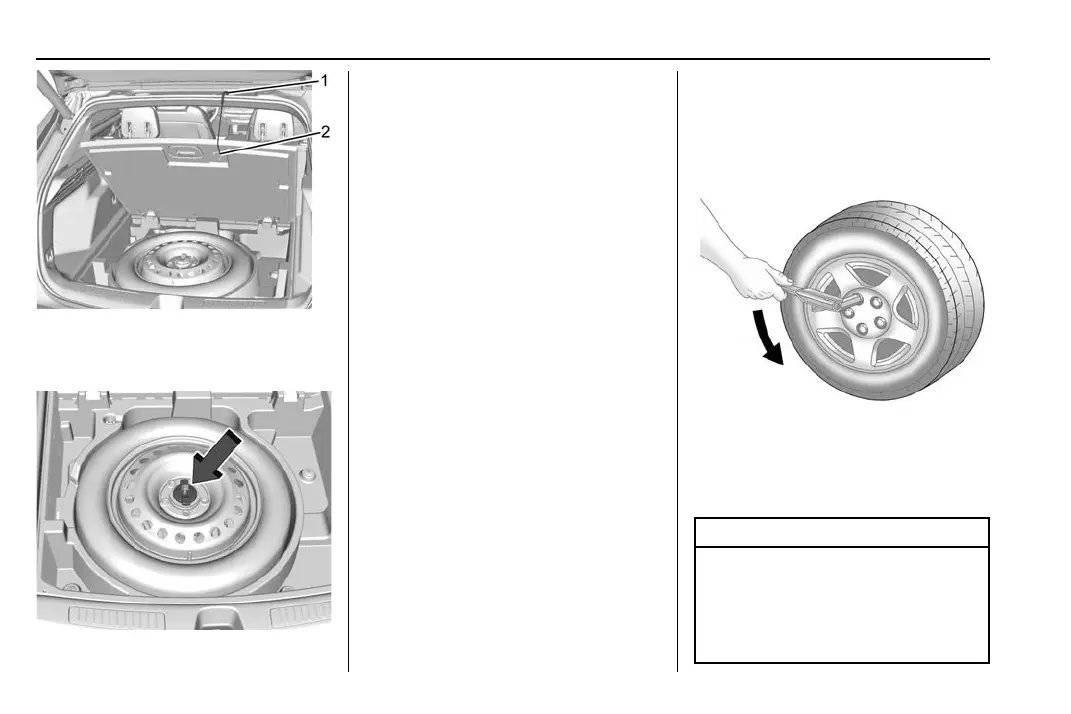 1
2